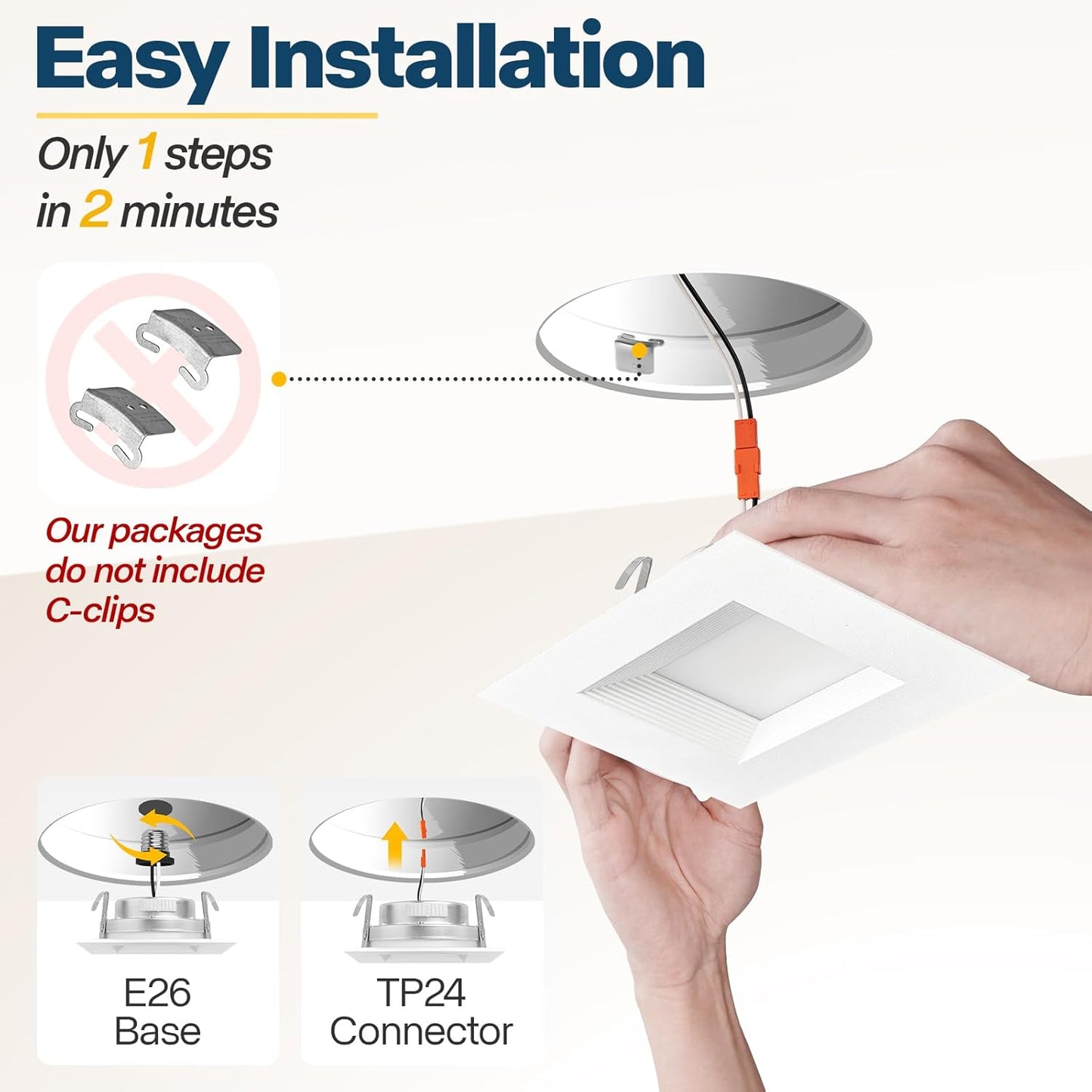 Easy Installation

Only 1 steps
in 2 minutes

Our packages do not include C-clips

E26
Base

TP24
Connector