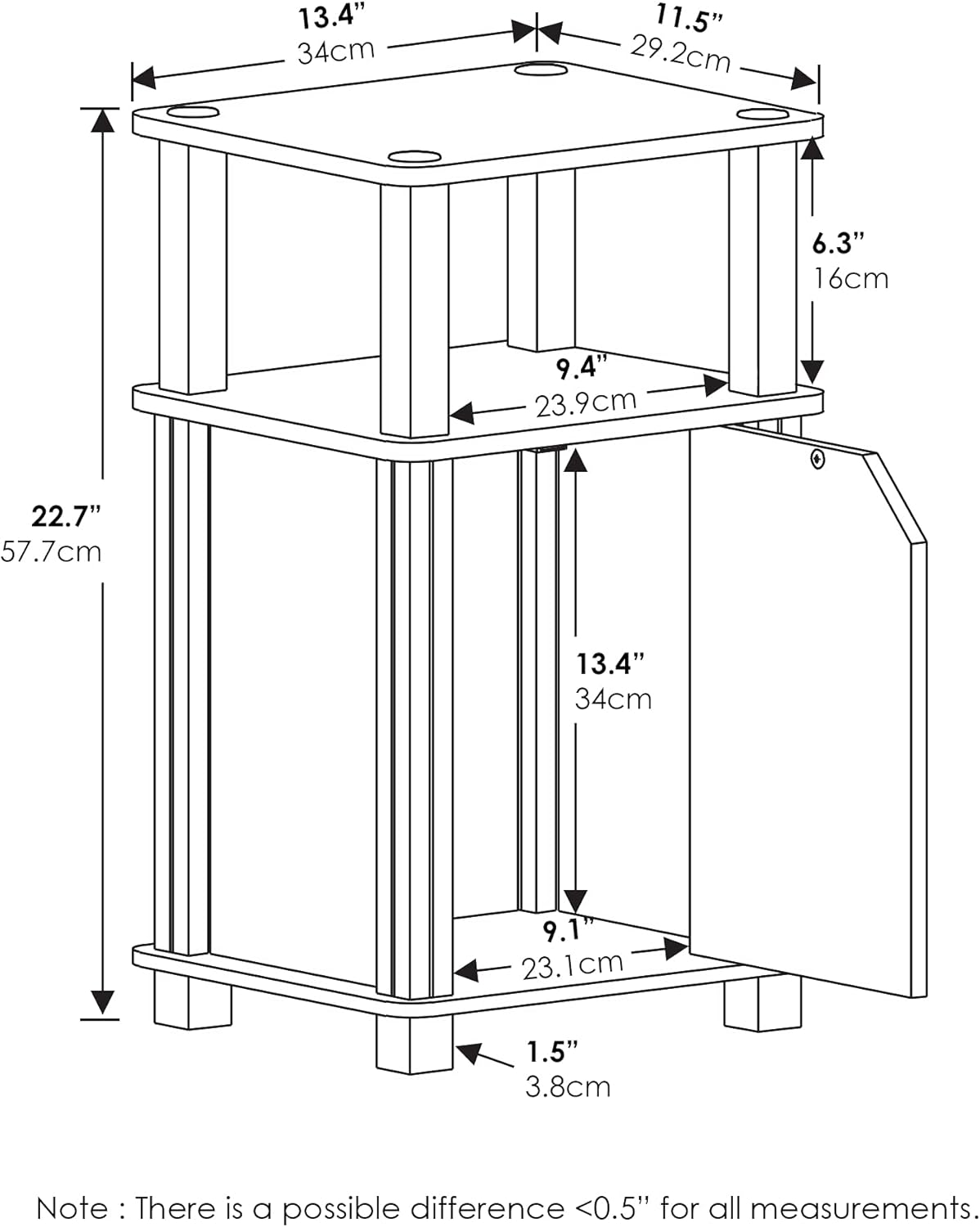 13.4"
34cm

11.5"
29.2cm

6.3"
16cm

9.4"
23.9cm

22.7"
57.7cm

13.4"
34cm

9.1"
23.1cm

1.5"
3.8cm

Note : There is a possible difference <0.5" for all measurements.