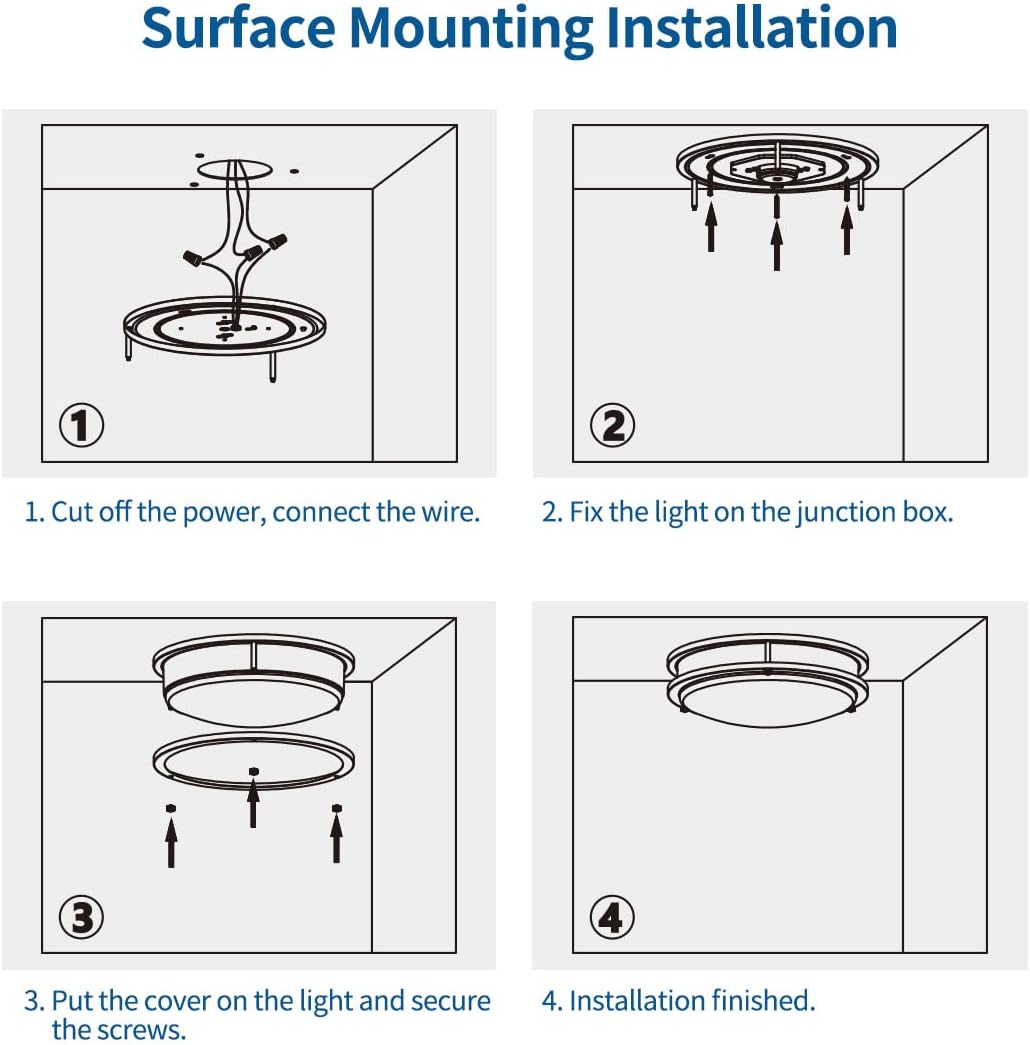 Surface Mounting Installation

①

1. Cut off the power, connect the wire.

②

2. Fix the light on the junction box.

③

3. Put the cover on the light and secure the screws.

④

4. Installation finished.