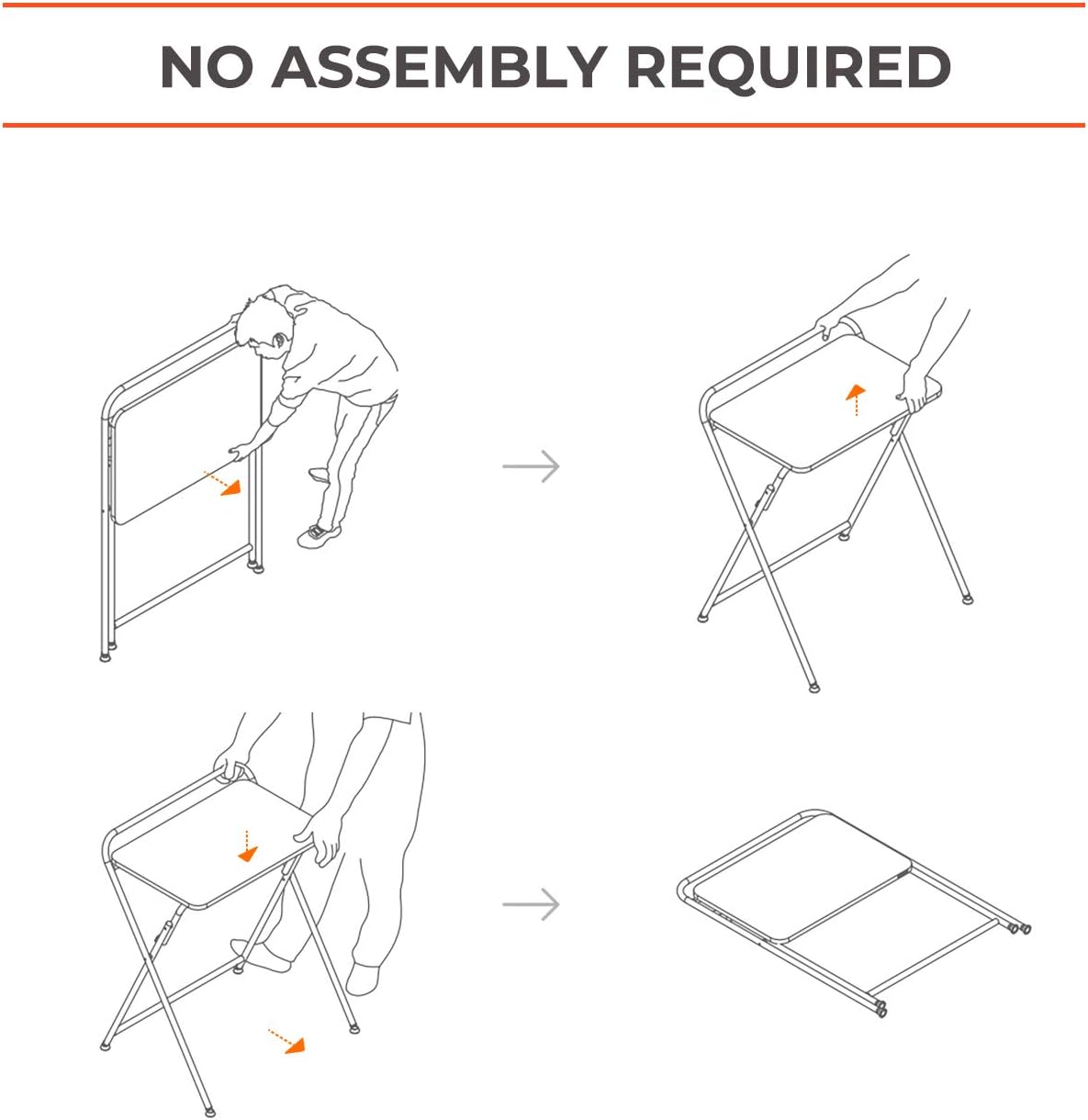 NO ASSEMBLY REQUIRED