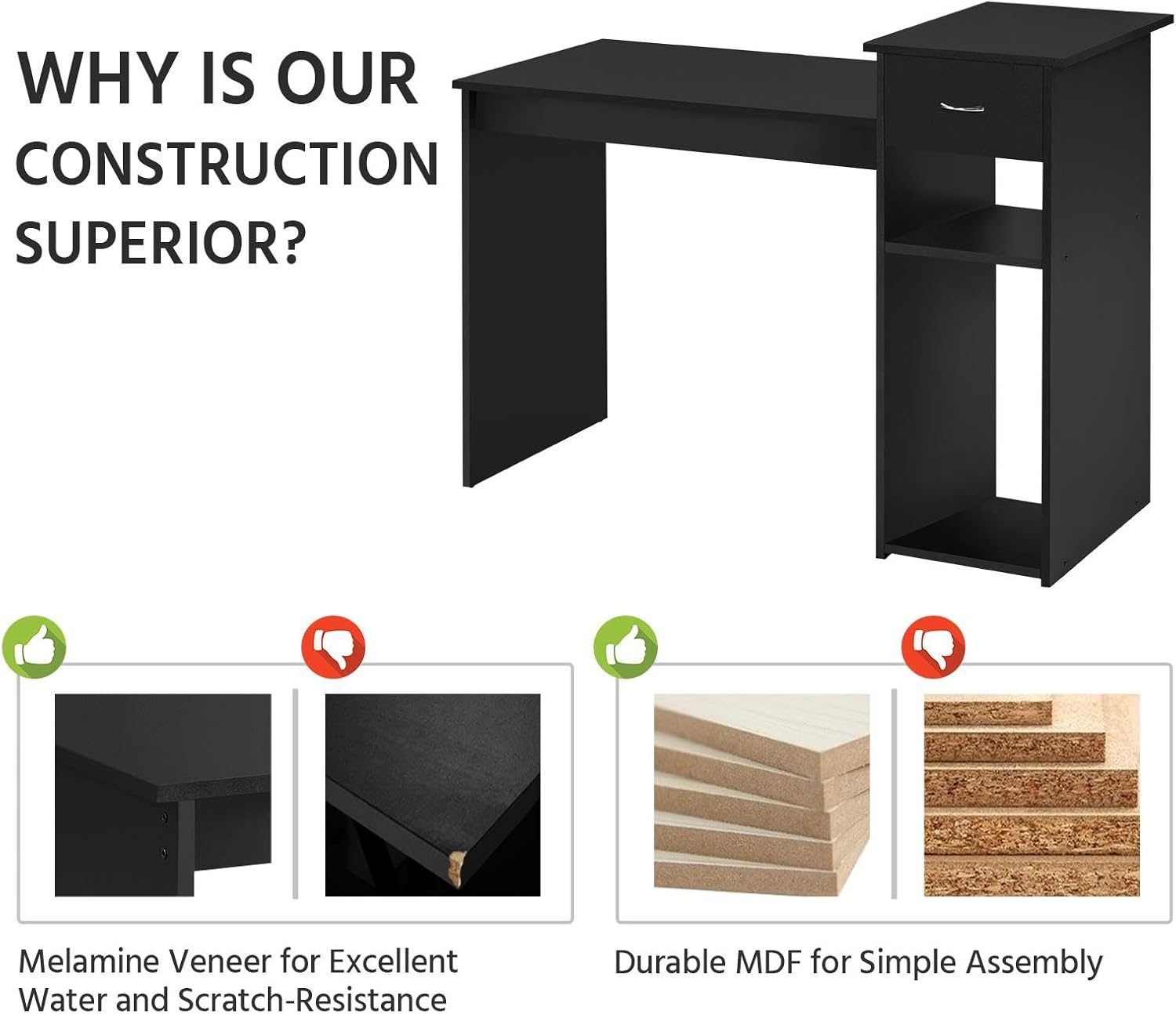 WHY IS OUR CONSTRUCTION SUPERIOR?

Melamine Veneer for Excellent Water and Scratch-Resistance

Durable MDF for Simple Assembly