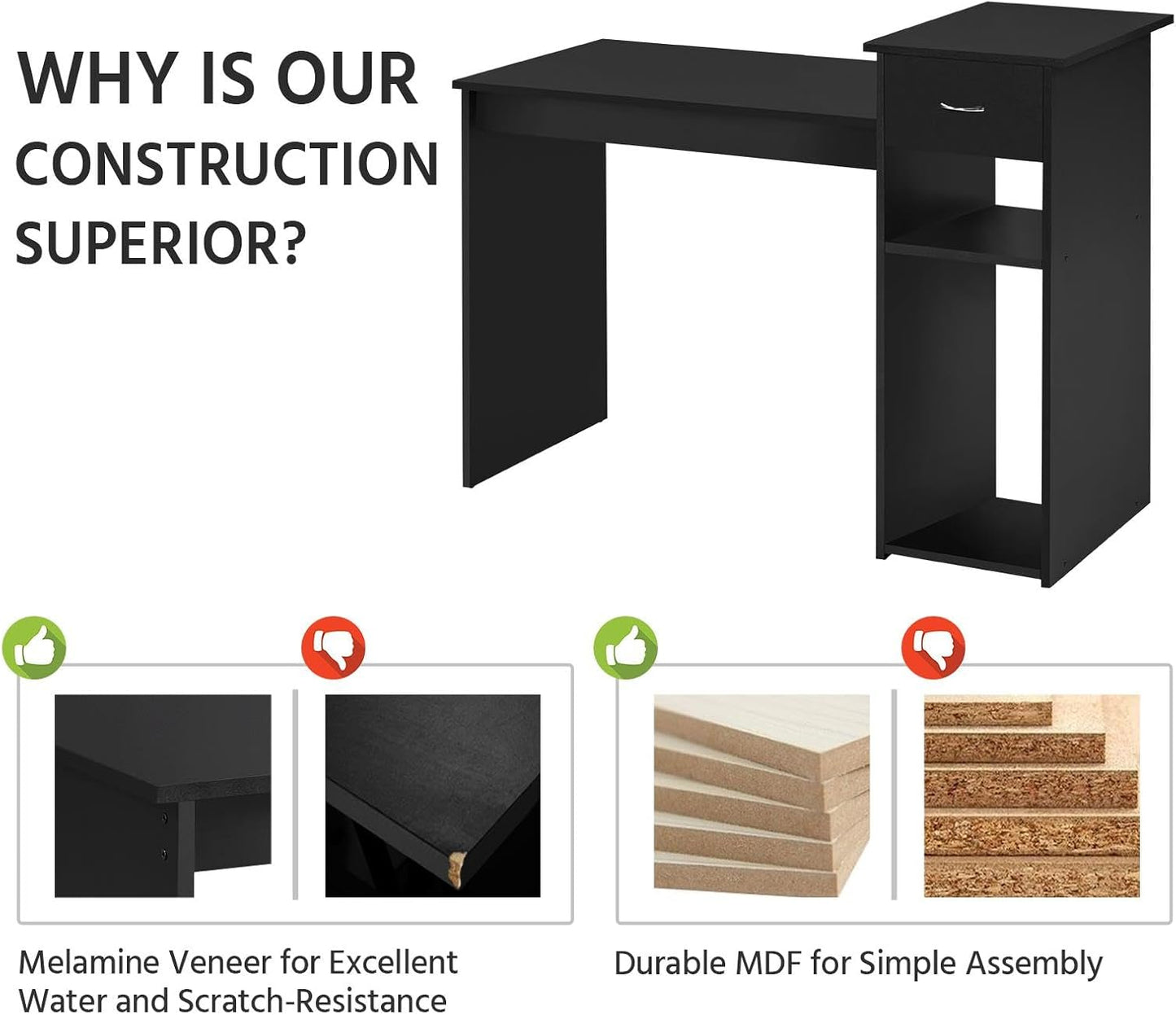 WHY IS OUR CONSTRUCTION SUPERIOR?

Melamine Veneer for Excellent Water and Scratch-Resistance

Durable MDF for Simple Assembly