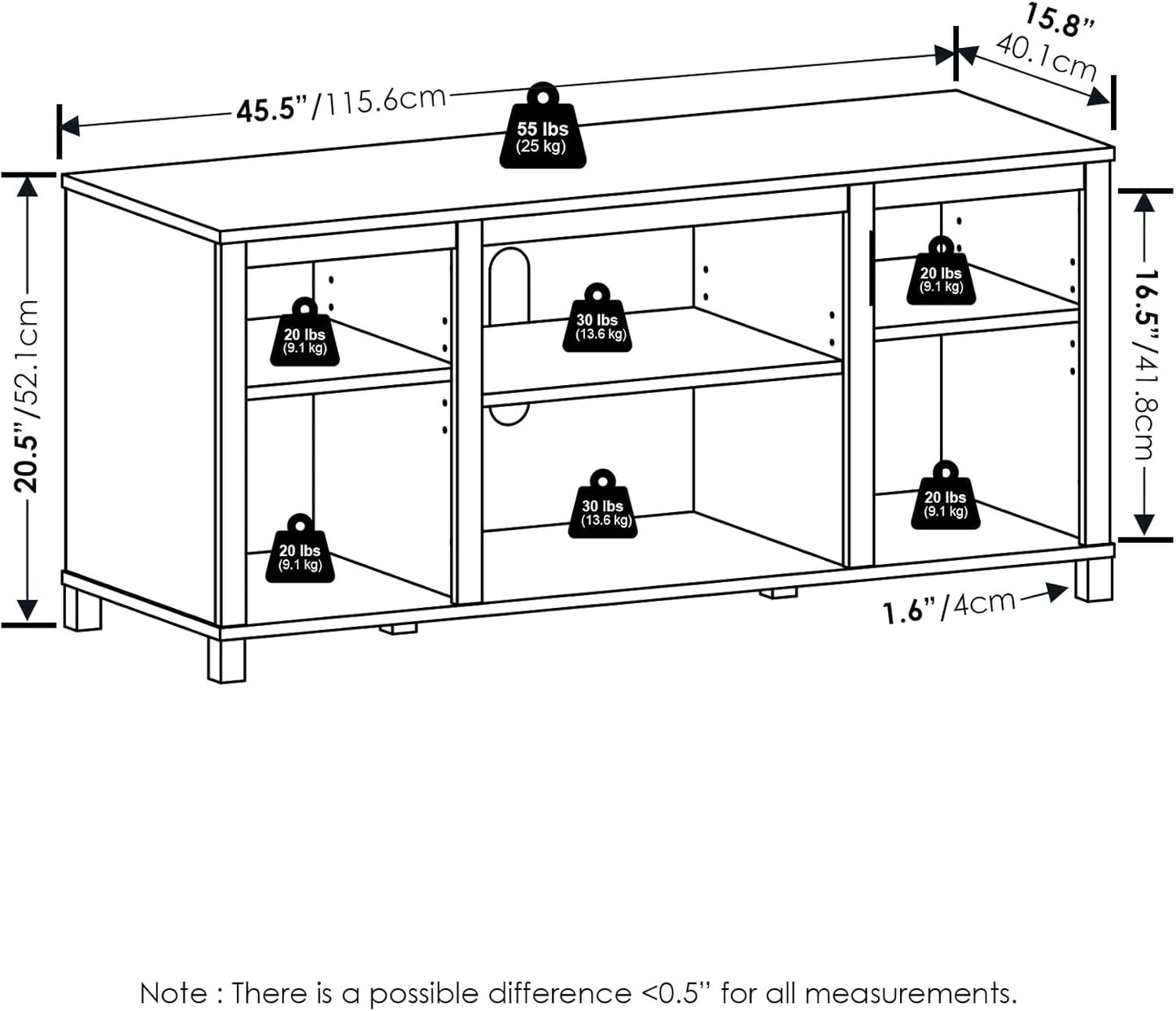 45.5"/115.6cm

15.8"
40.1cm

55 lbs
(25 kg)

20.5"/52.1cm

16.5"/41.8cm

20 lbs
(9.1 kg)

30 lbs
(13.6 kg)

20 lbs
(9.1 kg)

20 lbs
(9.1 kg)

30 lbs
(13.6 kg)

20 lbs
(9.1 kg)

1.6"/4cm

Note : There is a possible difference <0.5" for all measurements.