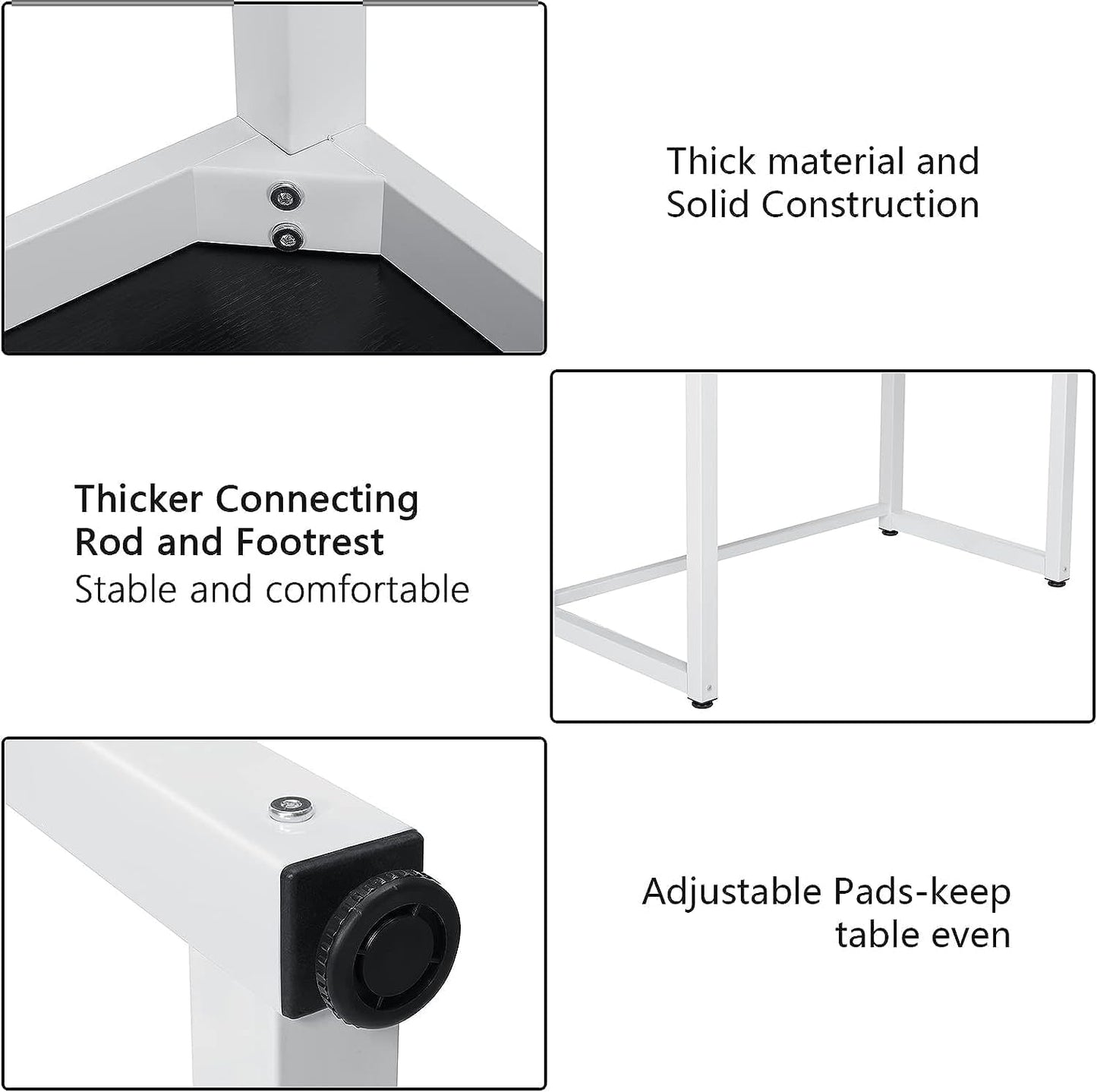 Thick material and
Solid Construction

Thicker Connecting
Rod and Footrest
Stable and comfortable

Adjustable Pads-keep
table even