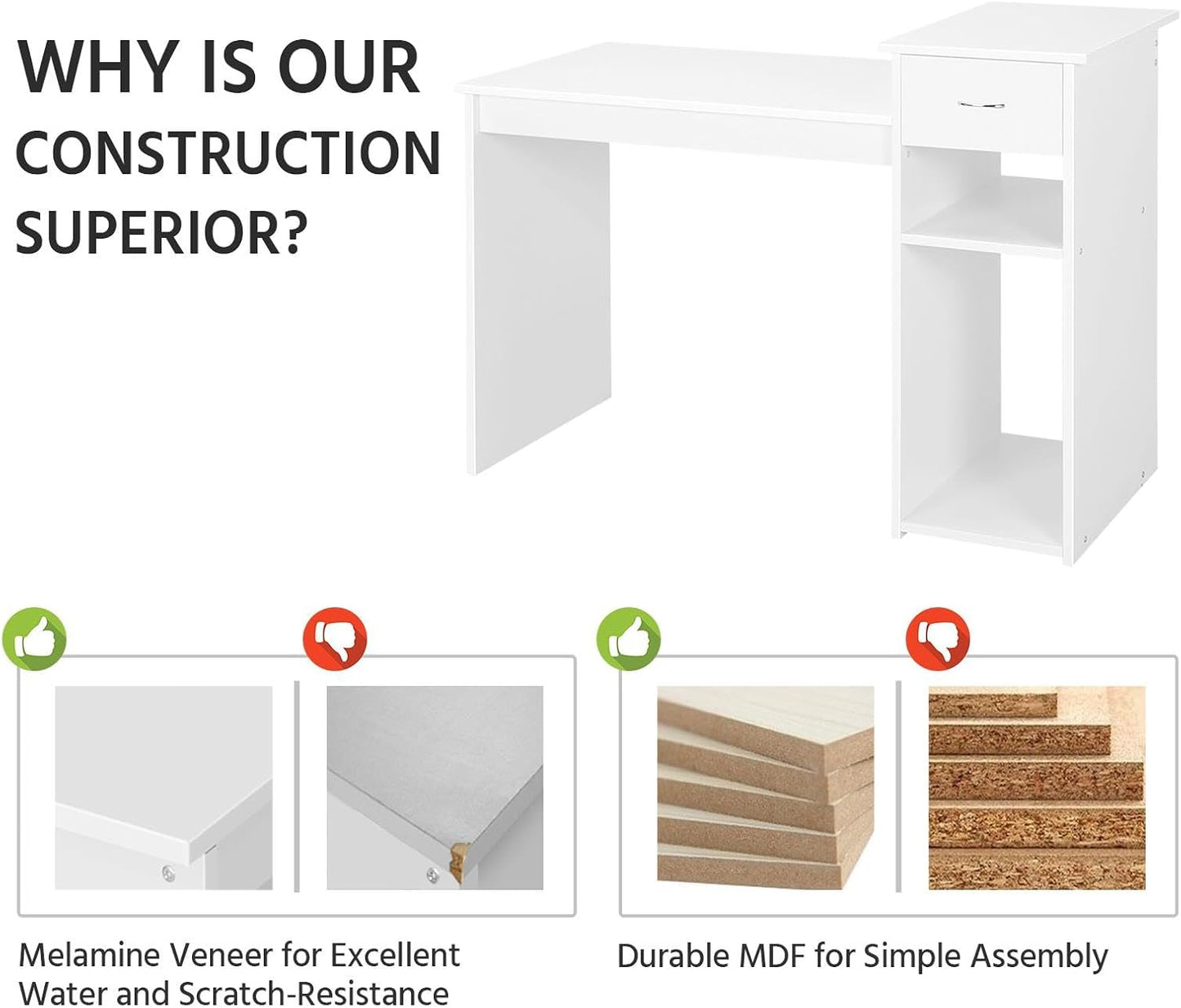 WHY IS OUR CONSTRUCTION SUPERIOR?

Melamine Veneer for Excellent Water and Scratch-Resistance

Durable MDF for Simple Assembly