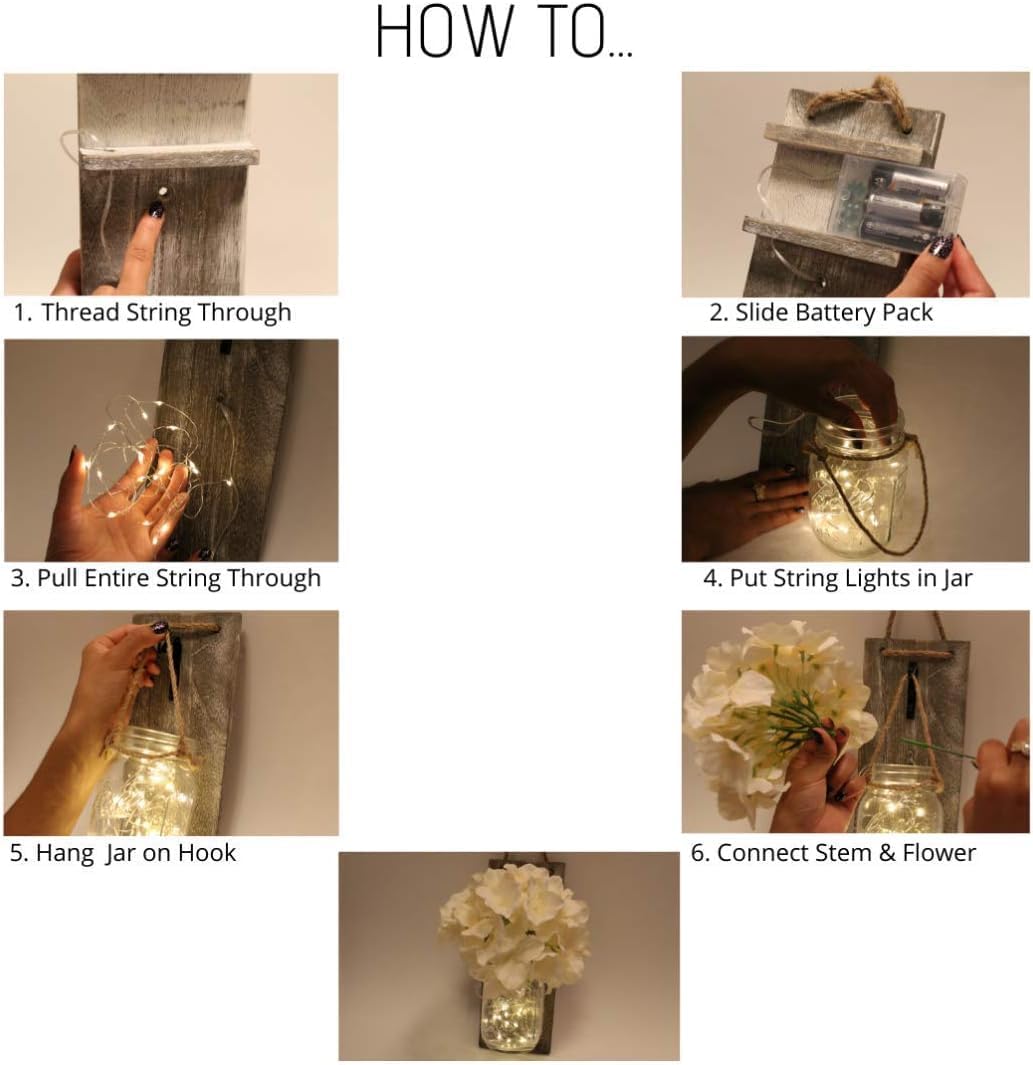 HOW TO...

1. Thread String Through

2. Slide Battery Pack

3. Pull Entire String Through

4. Put String Lights in Jar

5. Hang  Jar on Hook

6. Connect Stem & Flower