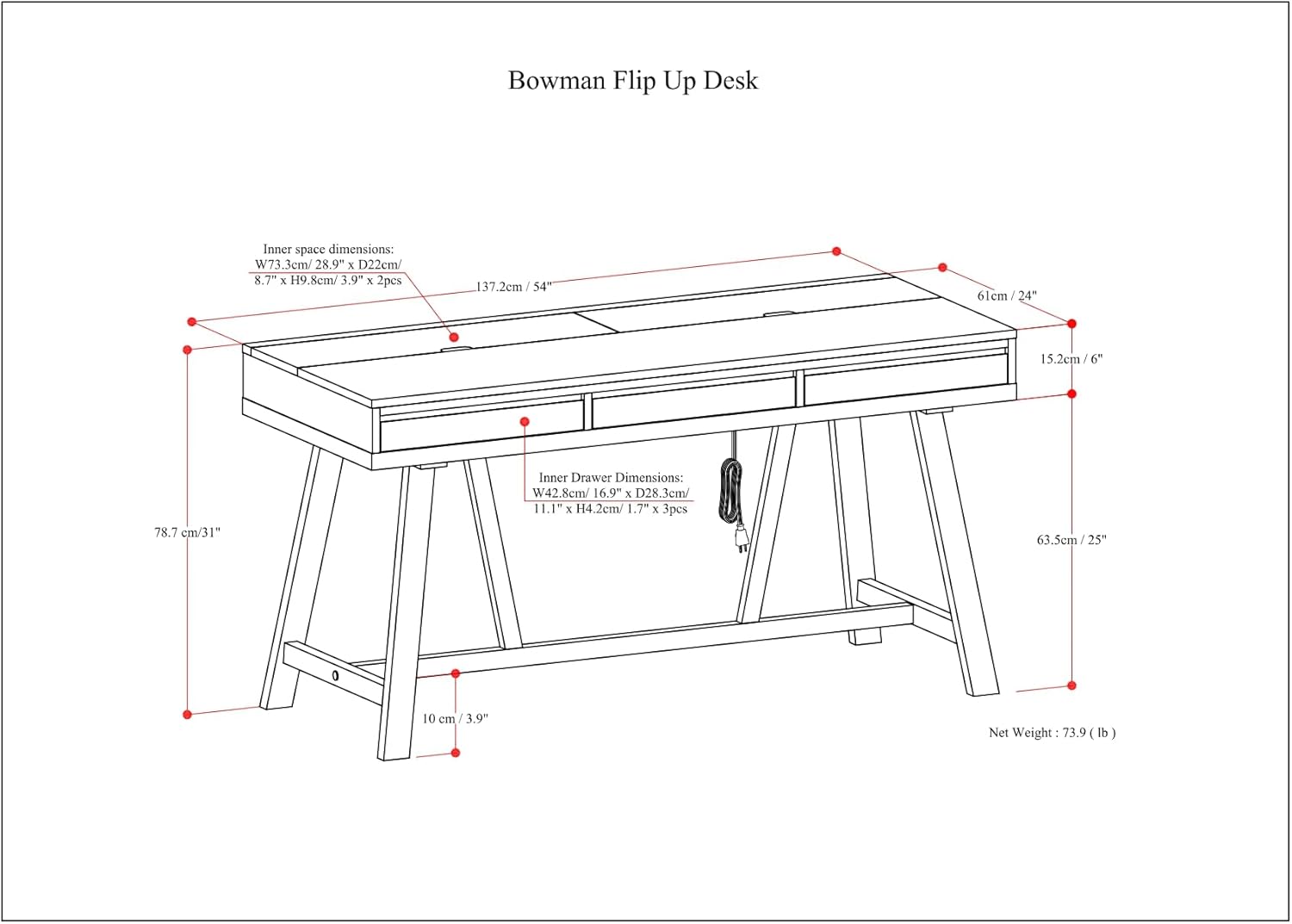 Bowman Flip Up Desk

Inner space dimensions:
W73.3cm/ 28.9" x D22cm/
8.7" x H9.8cm/ 3.9" x 2pcs

137.2cm / 54"

61cm / 24"

15.2cm / 6"

Inner Drawer Dimensions:
W42.8cm/ 16.9" x D28.3cm/
11.1" x H4.2cm/ 1.7" x 3pcs

78.7 cm/31"

63.5cm / 25"

10 cm / 3.9"

Net Weight : 73.9 ( lb )