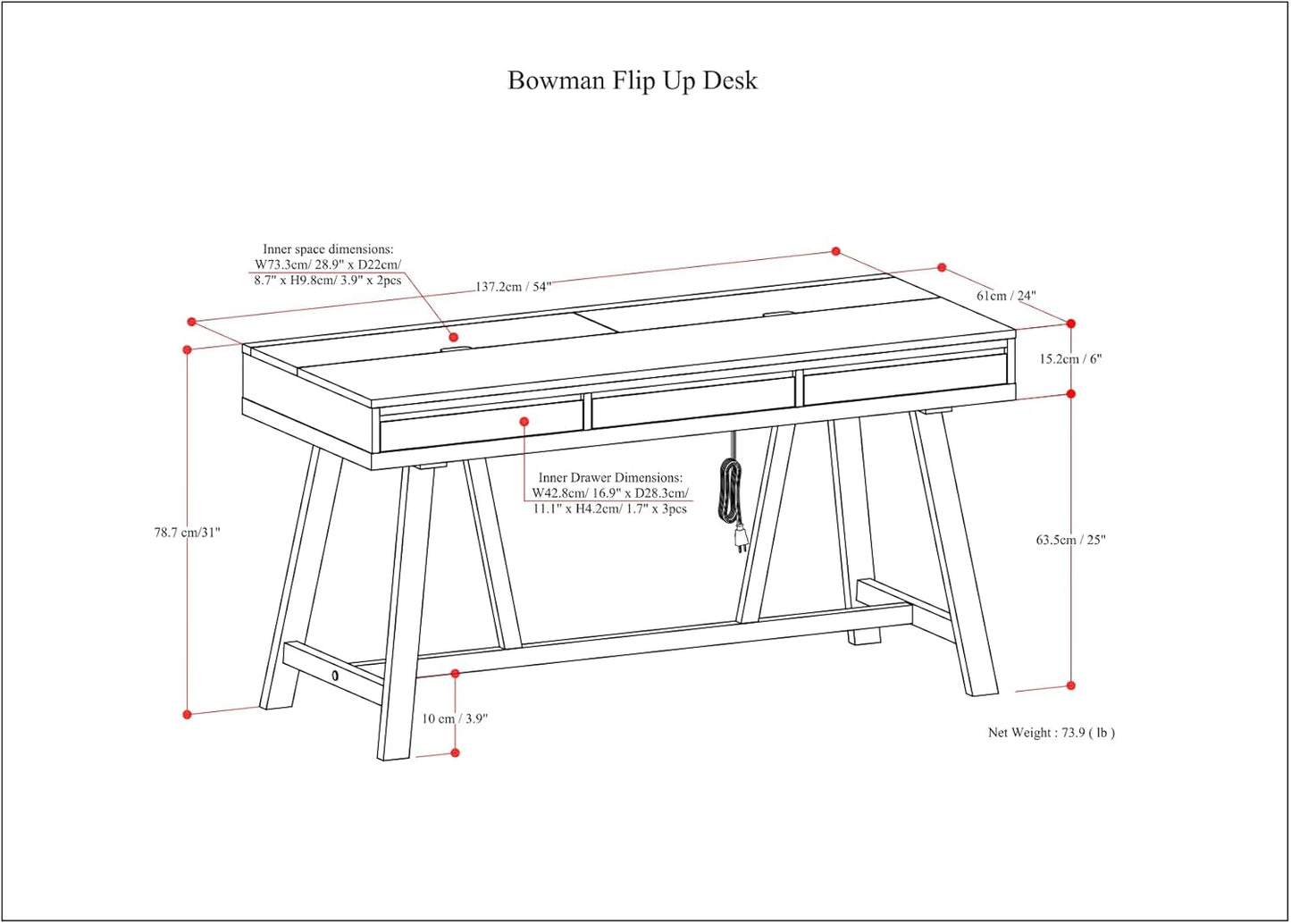 Bowman Flip Up Desk

Inner space dimensions:
W73.3cm/ 28.9" x D22cm/
8.7" x H9.8cm/ 3.9" x 2pcs

137.2cm / 54"

61cm / 24"

15.2cm / 6"

Inner Drawer Dimensions:
W42.8cm/ 16.9" x D28.3cm/
11.1" x H4.2cm/ 1.7" x 3pcs

78.7 cm/31"

63.5cm / 25"

10 cm / 3.9"

Net Weight : 73.9 ( lb )