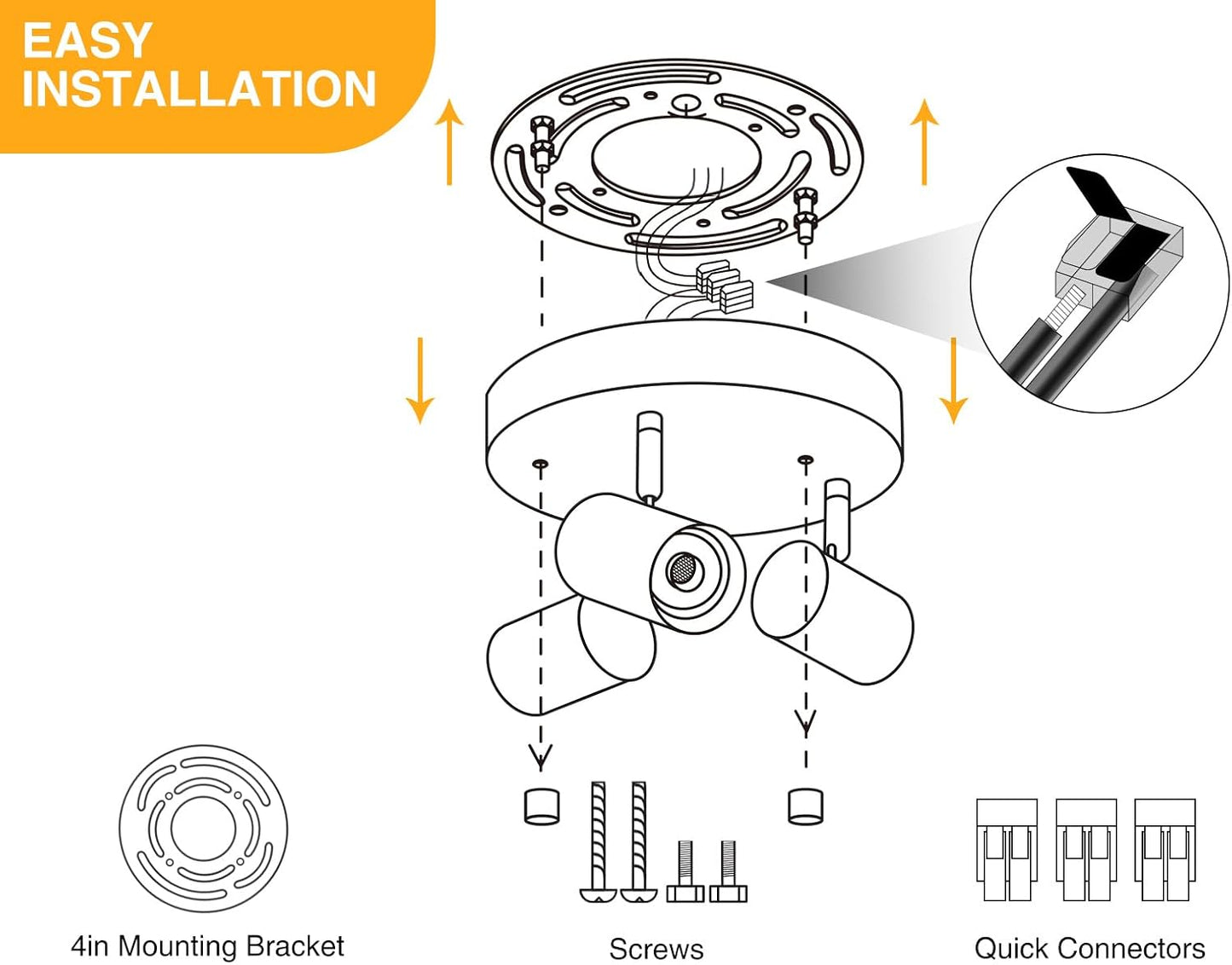 EASY INSTALLATION

4in Mounting Bracket

Screws

Quick Connectors