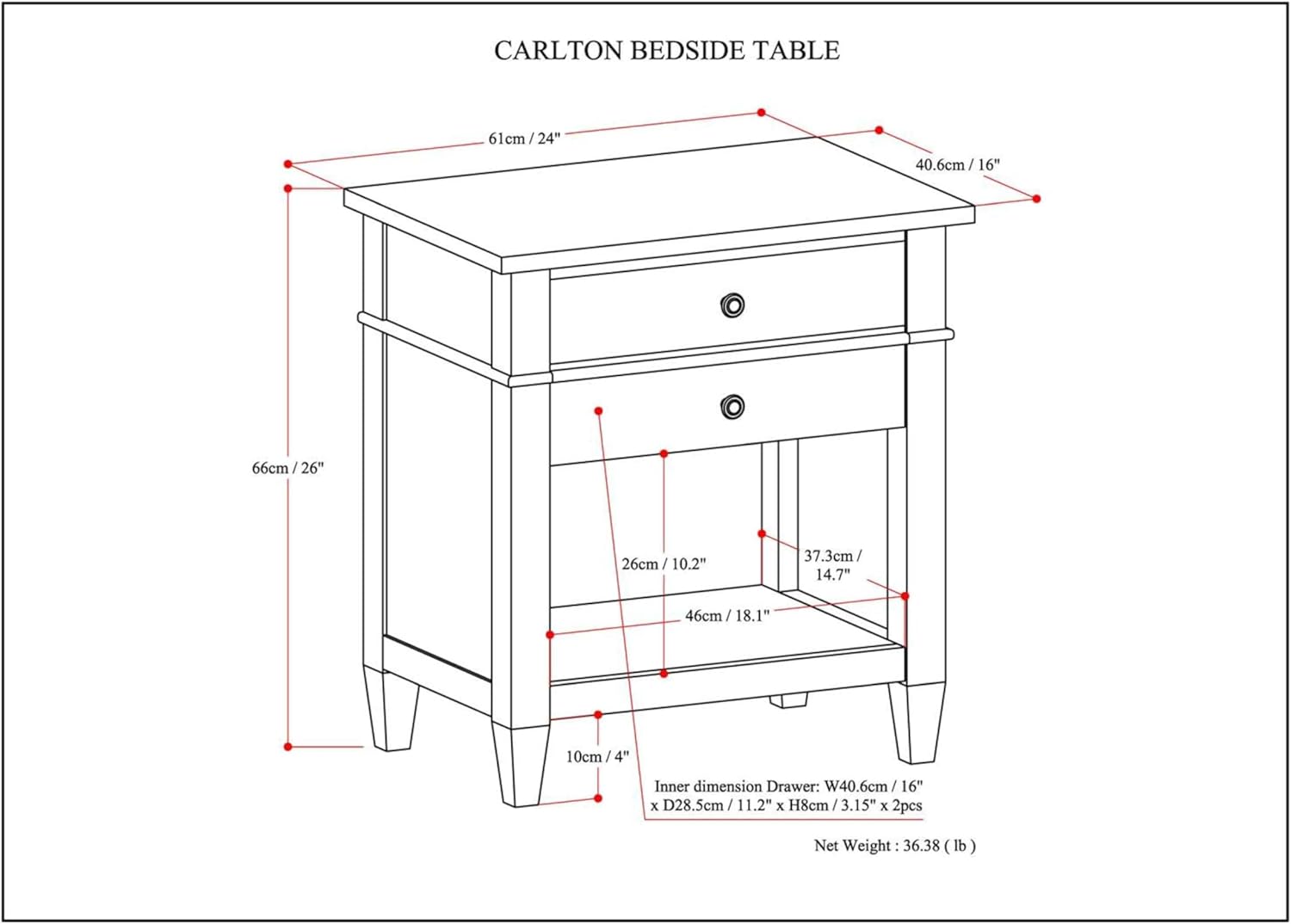 CARLTON BEDSIDE TABLE

61cm / 24"

40.6cm / 16"

66cm / 26"

26cm / 10.2"

37.3cm / 14.7"

46cm / 18.1"

10cm / 4"

Inner dimension Drawer: W40.6cm / 16" x D28.5cm / 11.2" x H8cm / 3.15" x 2pcs

Net Weight : 36.38 ( lb )