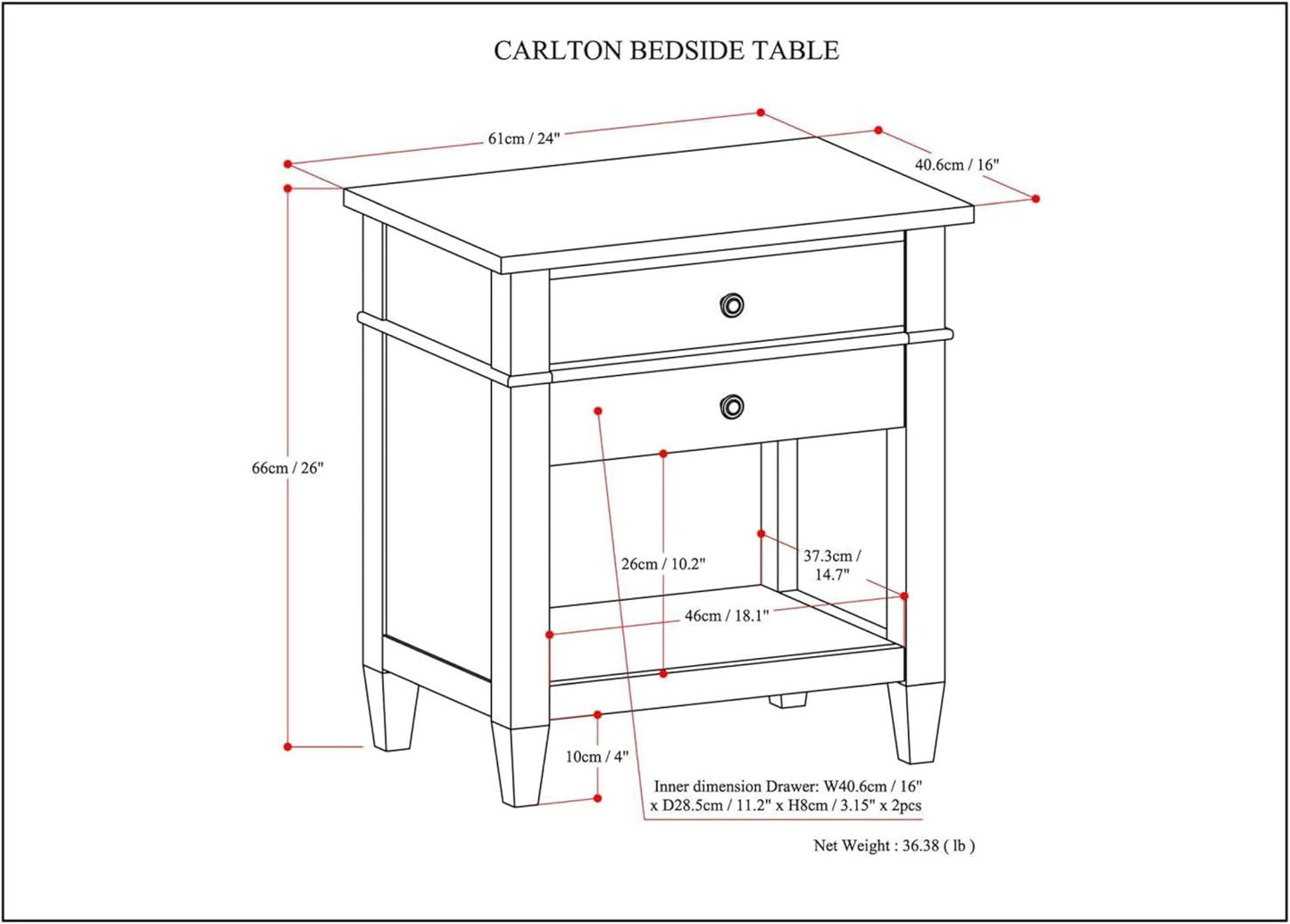 CARLTON BEDSIDE TABLE

61cm / 24"

40.6cm / 16"

66cm / 26"

26cm / 10.2"

37.3cm / 14.7"

46cm / 18.1"

10cm / 4"

Inner dimension Drawer: W40.6cm / 16" x D28.5cm / 11.2" x H8cm / 3.15" x 2pcs

Net Weight : 36.38 ( lb )