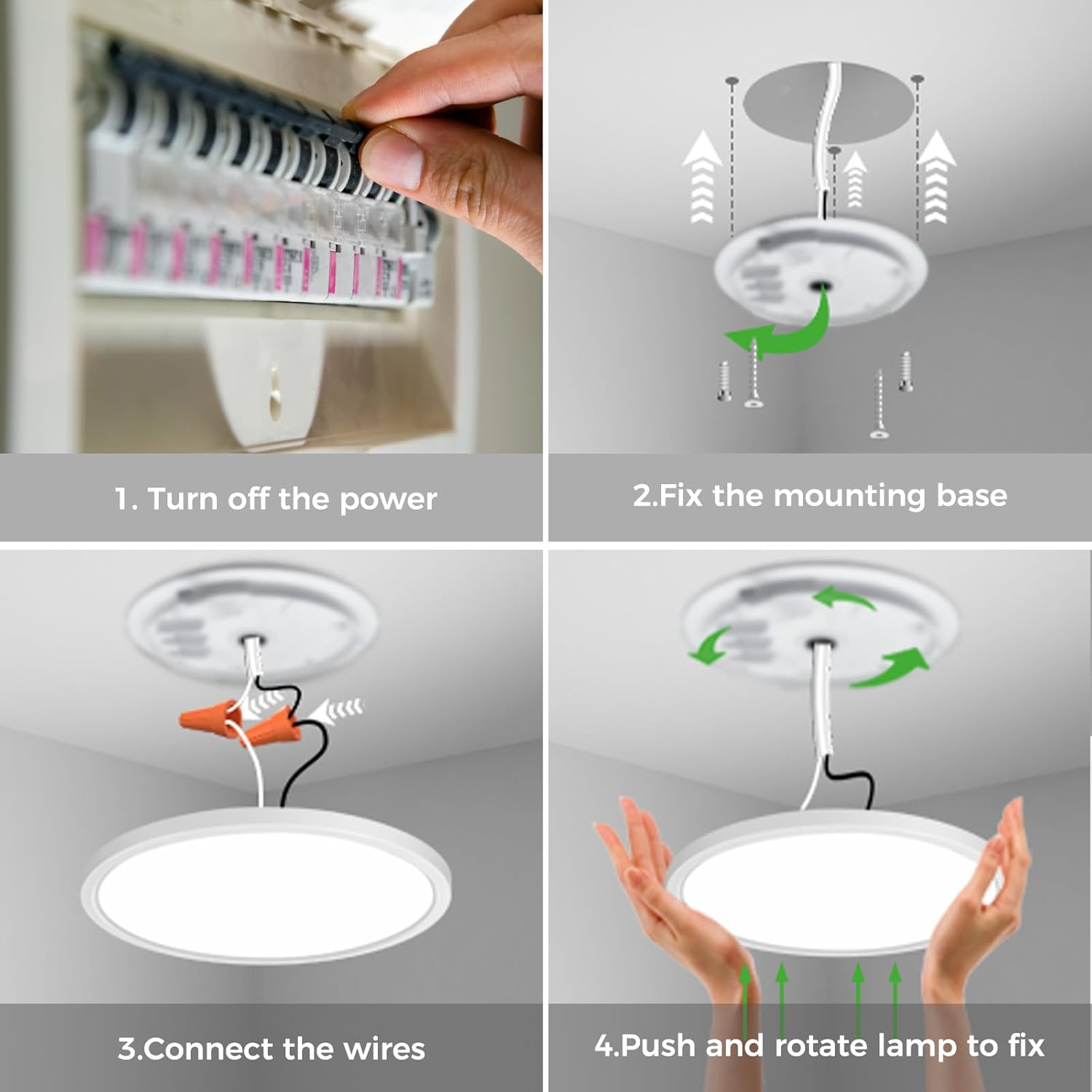 1. Turn off the power

2.Fix the mounting base

3.Connect the wires

4.Push and rotate lamp to fix