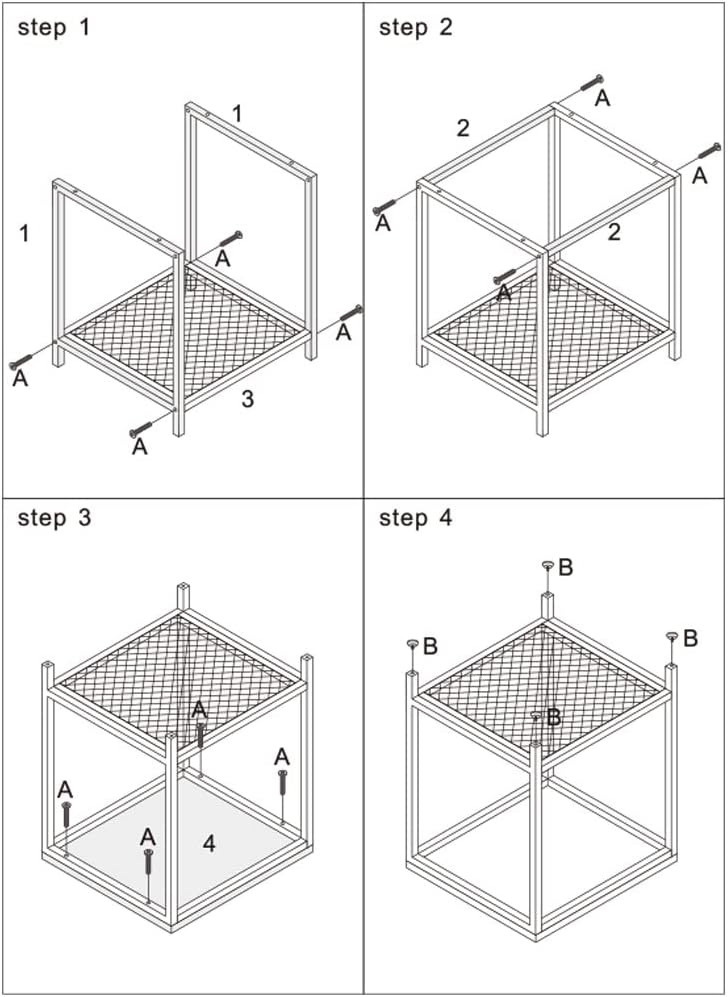 step 1

1

1

A

A

A

A

3

step 2

A

2

A

A

2

A

step 3

A

A

A

A

4

step 4

B

B

B

B