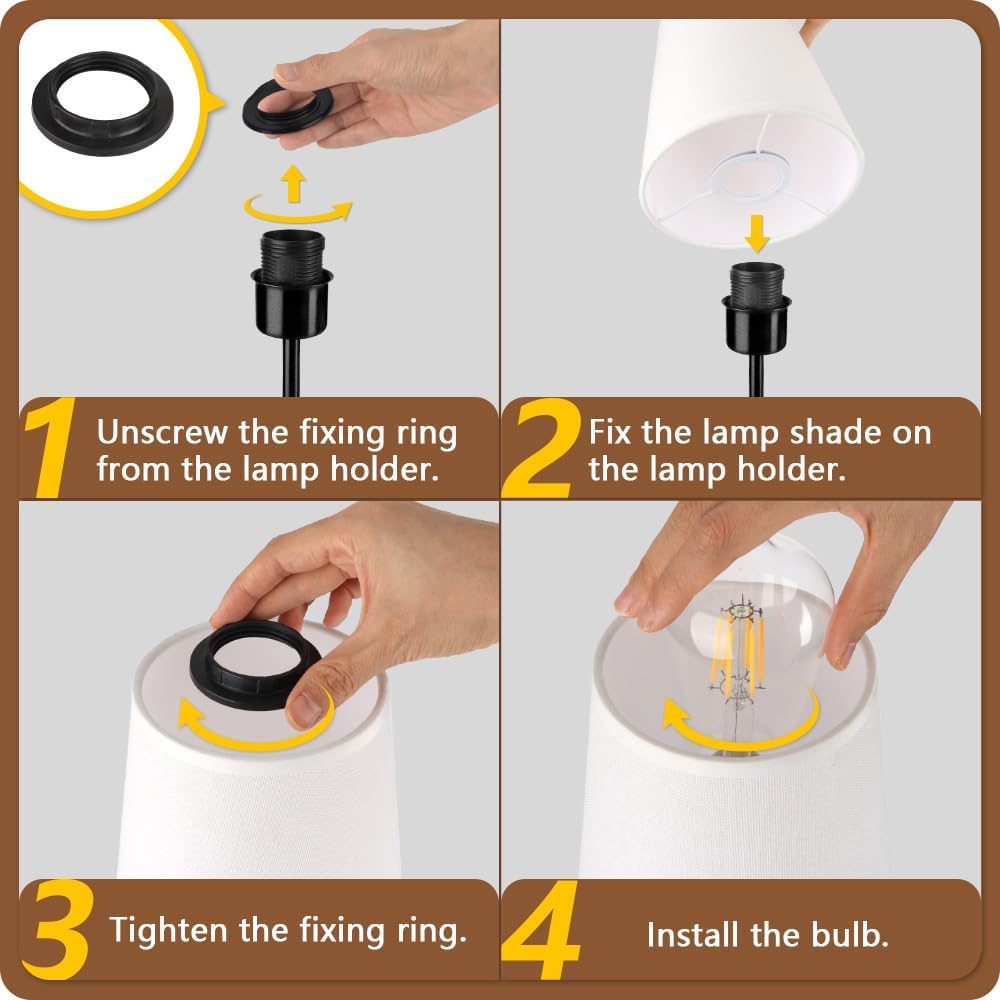 1 Unscrew the fixing ring from the lamp holder.

2 Fix the lamp shade on the lamp holder.

3 Tighten the fixing ring.

4 Install the bulb.