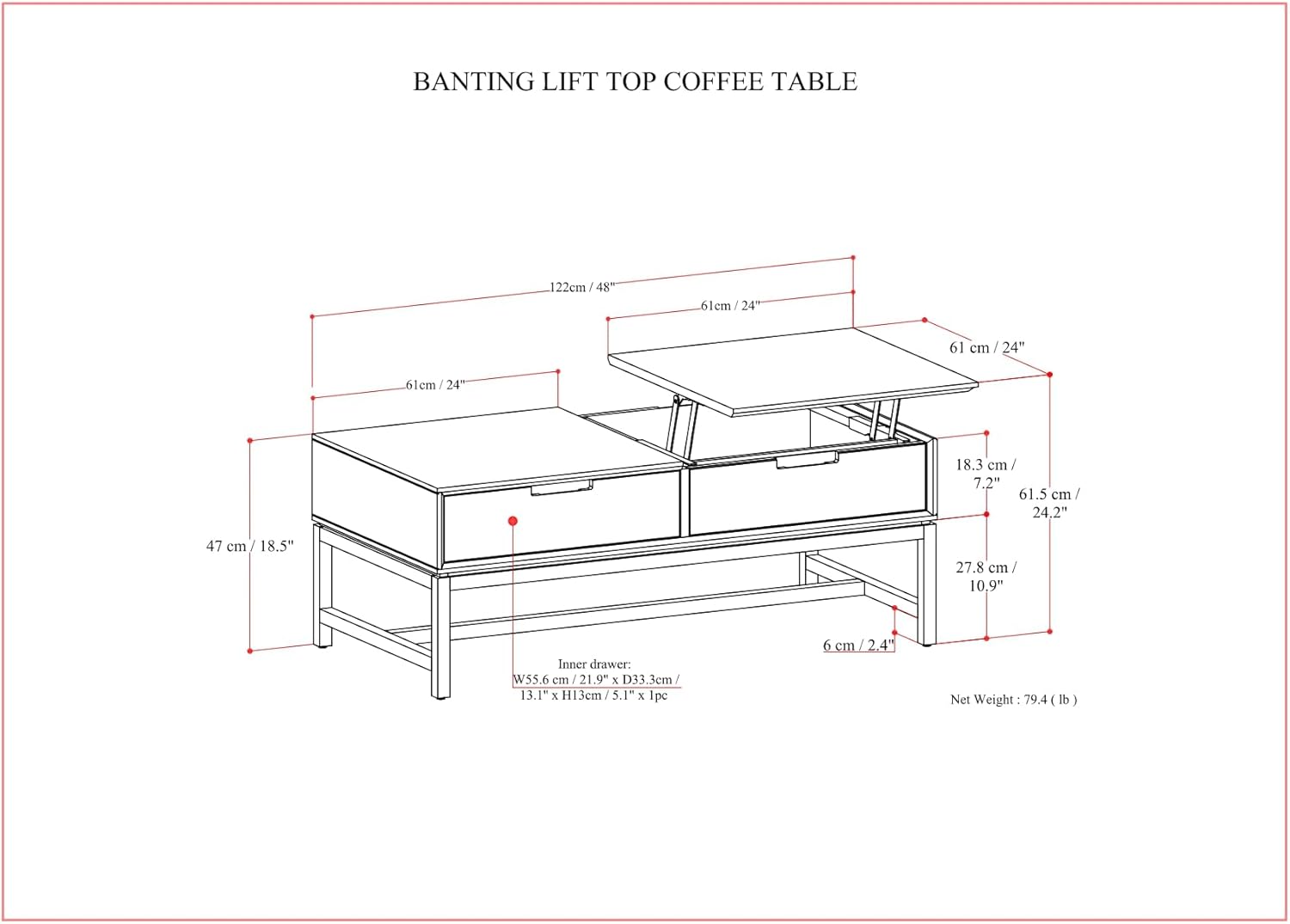 BANTING LIFT TOP COFFEE TABLE

122cm / 48"

61cm / 24"

61 cm / 24"

61cm / 24"

18.3 cm / 7.2"

61.5 cm / 24.2"

47 cm / 18.5"

27.8 cm / 10.9"

6 cm / 2.4"

Inner drawer:
W55.6 cm / 21.9" x D33.3cm / 13.1" x H13cm / 5.1" x 1pc

Net Weight : 79.4 ( lb )