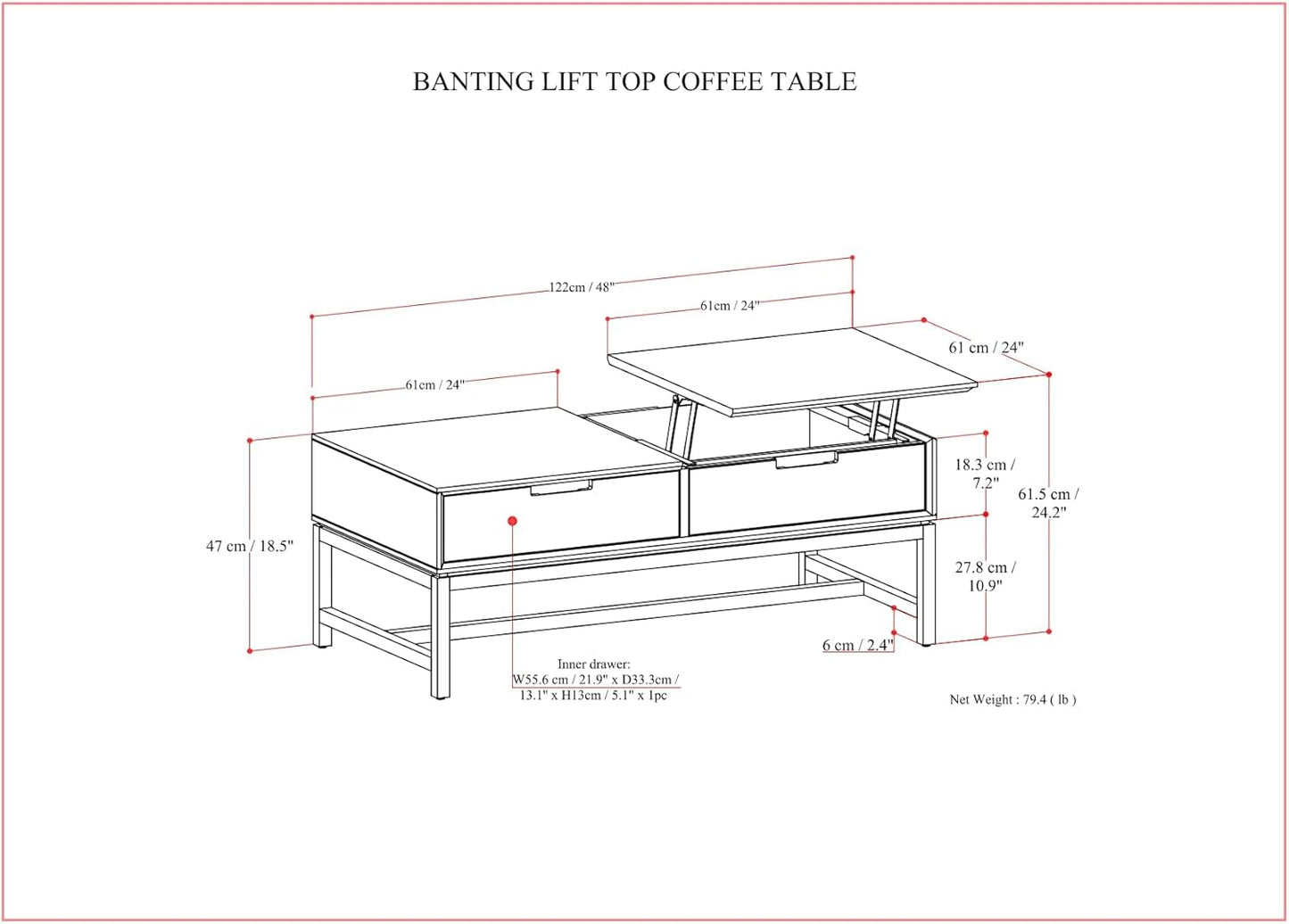 BANTING LIFT TOP COFFEE TABLE

122cm / 48"

61cm / 24"

61 cm / 24"

61cm / 24"

18.3 cm / 7.2"

61.5 cm / 24.2"

47 cm / 18.5"

27.8 cm / 10.9"

6 cm / 2.4"

Inner drawer: W55.6 cm / 21.9" x D33.3cm / 13.1" x H13cm / 5.1" x 1pc

Net Weight : 79.4 ( lb )