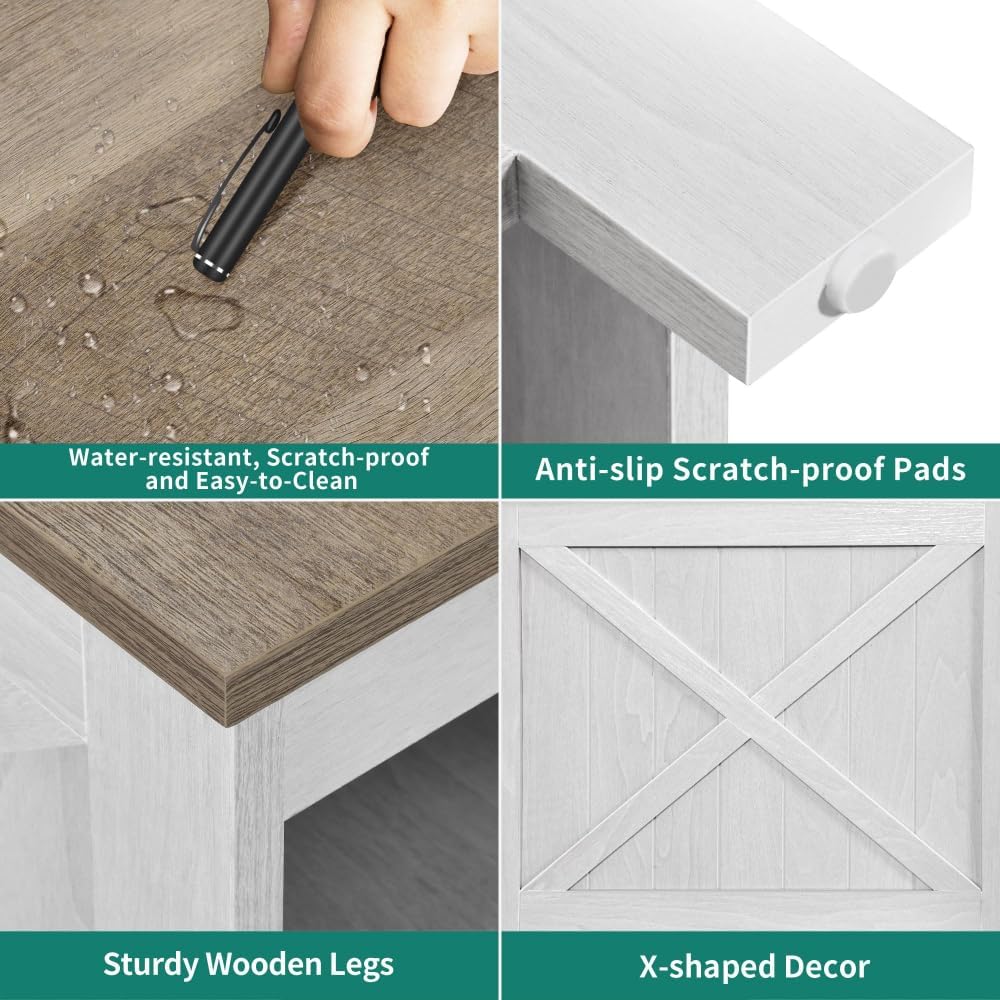 Water-resistant, Scratch-proof and Easy-to-Clean

Anti-slip Scratch-proof Pads

Sturdy Wooden Legs

X-shaped Decor