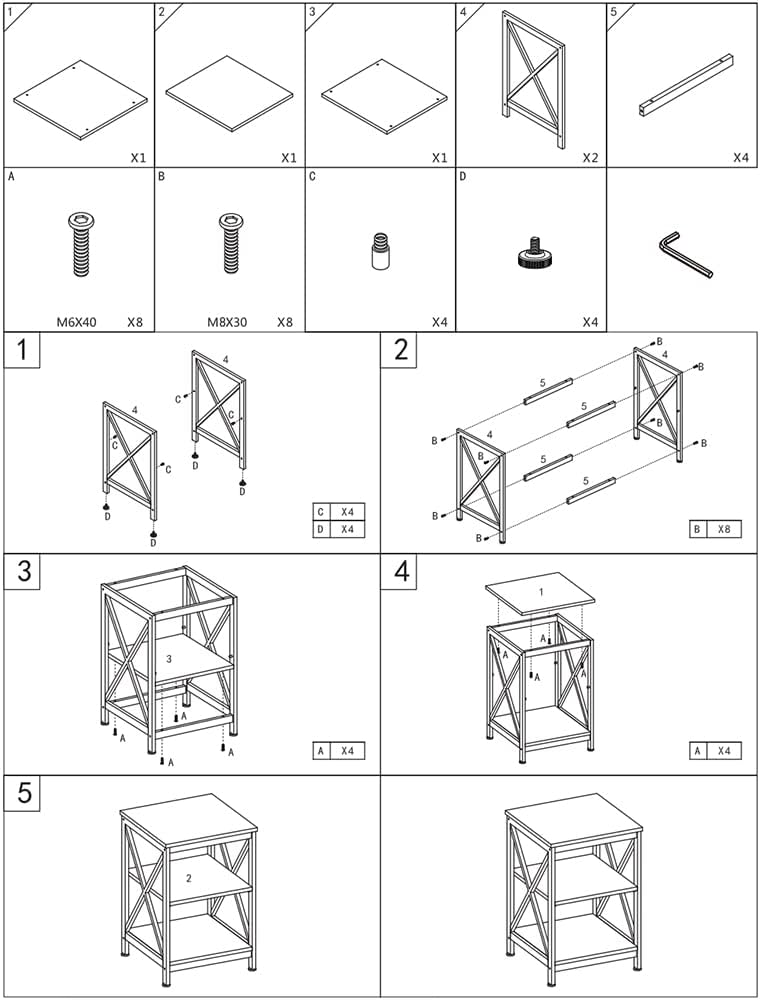 1
X1

2
X1

3
X1

4
X2

5
X4

A
M6X40 X8

B
M8X30 X8

C
X4

D
X4

1

4
4
C
C
C
C
D
D
D
D

| C | X4 |
|---|---|
| D | X4 |

2

B
B
B
B
B
B
B
B
4
4
5
5
5
5

| B | X8 |
|---|---|

3

3
A
A
A
A

| A | X4 |
|---|---|

4

1
A
A
A
A

| A | X4 |
|---|---|

5

2