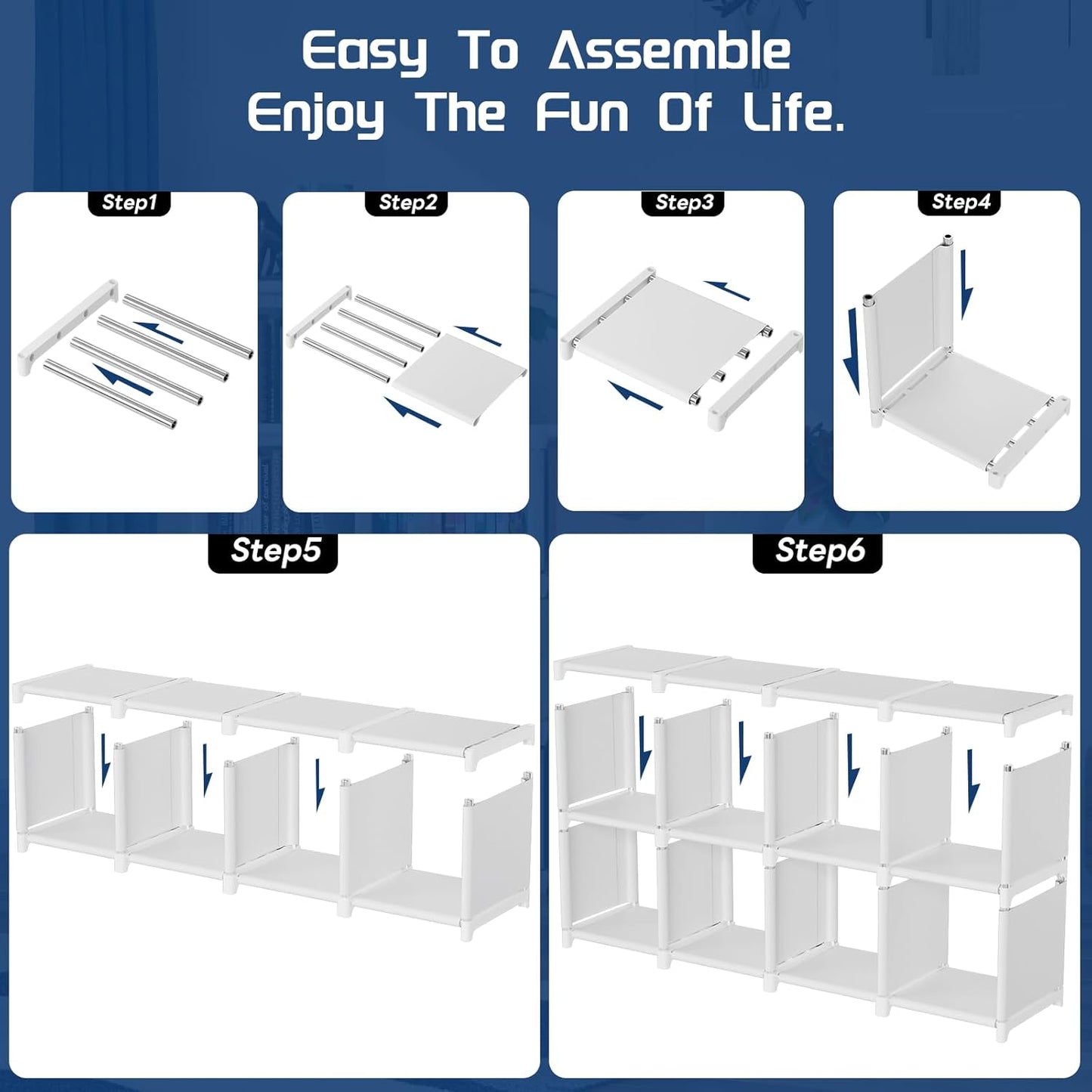 Easy To Assemble
Enjoy The Fun Of Life.

Step1

Step2

Step3

Step4

Step5

Step6