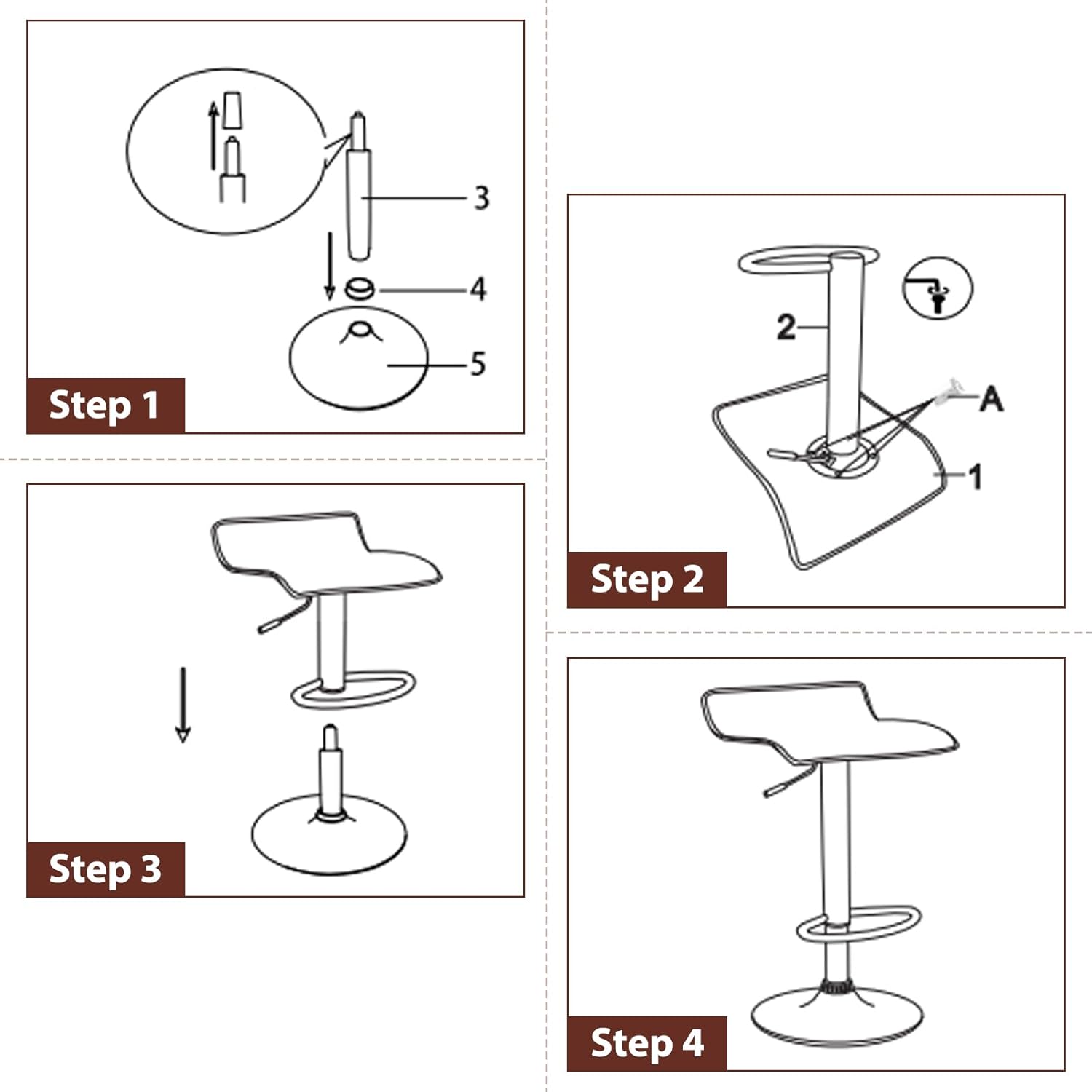 3
4
5
Step 1

2
A
1
Step 2

Step 3

Step 4