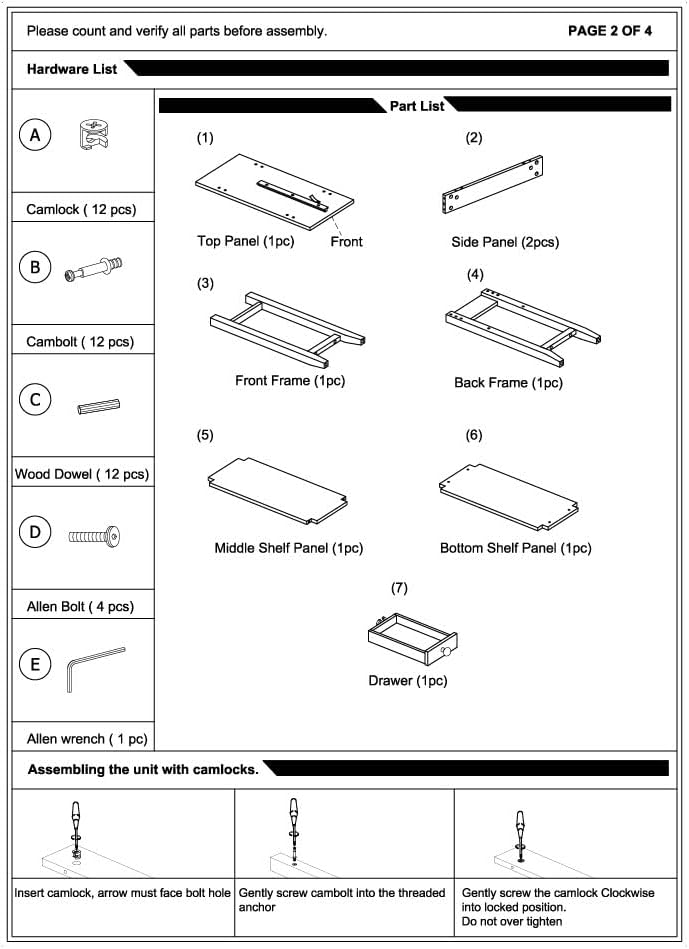 Please count and verify all parts before assembly. PAGE 2 OF 4

Hardware List

A

Camlock ( 12 pcs)

B

Cambolt ( 12 pcs)

C

Wood Dowel ( 12 pcs)

D

Allen Bolt ( 4 pcs)

E

Allen wrench ( 1 pc)

Part List

(1)

Top Panel (1pc) Front

(2)

Side Panel (2pcs)

(3)

Front Frame (1pc)

(4)

Back Frame (1pc)

(5)

Middle Shelf Panel (1pc)

(6)

Bottom Shelf Panel (1pc)

(7)

Drawer (1pc)

Assembling the unit with camlocks.

Insert camlock, arrow must face bolt hole

Gently screw cambolt into the threaded anchor

Gently screw the camlock Clockwise into locked position.
Do not over tighten