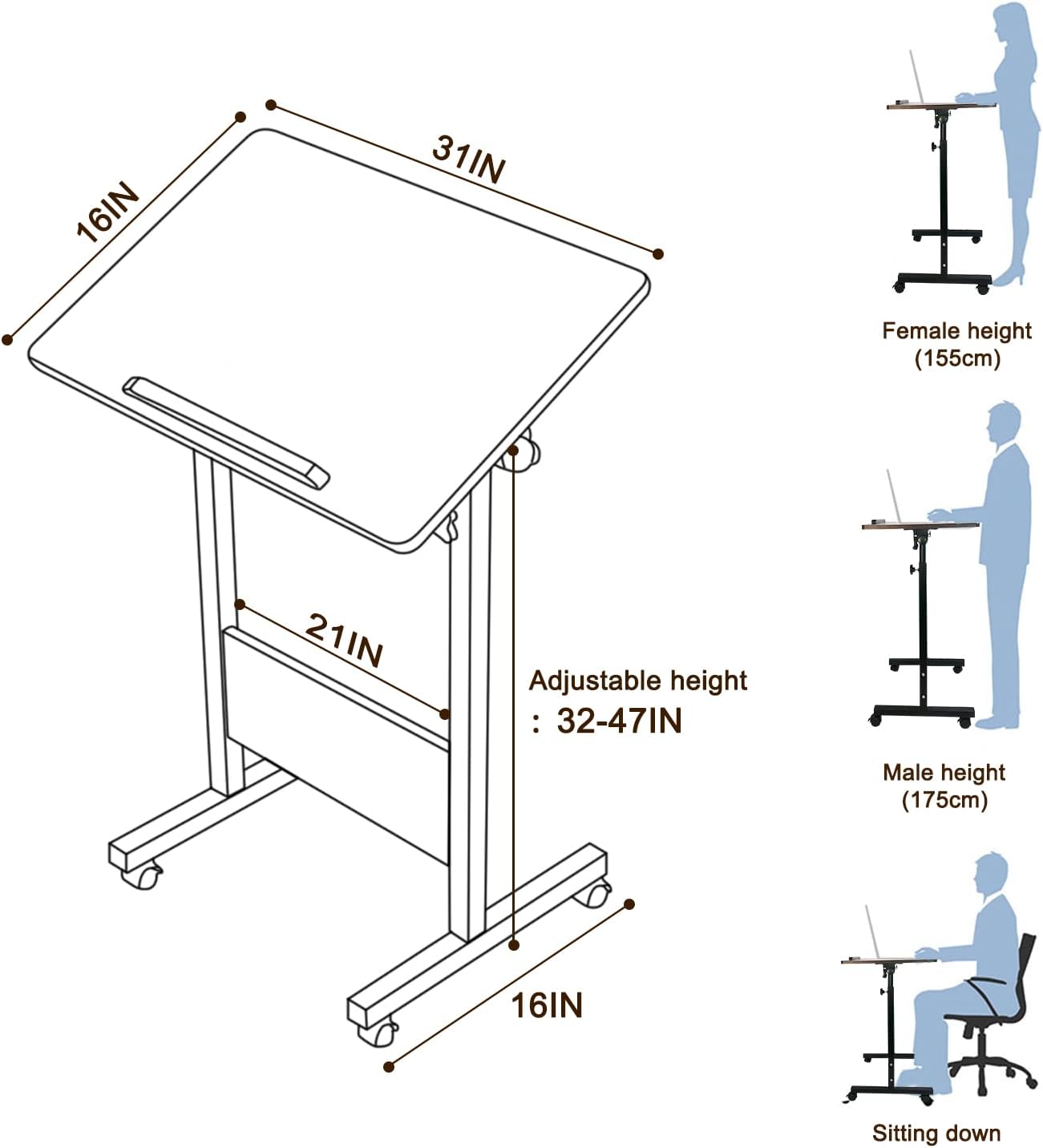 16IN

31IN

21IN

Adjustable height
: 32-47IN

16IN

Female height
(155cm)

Male height
(175cm)

Sitting down