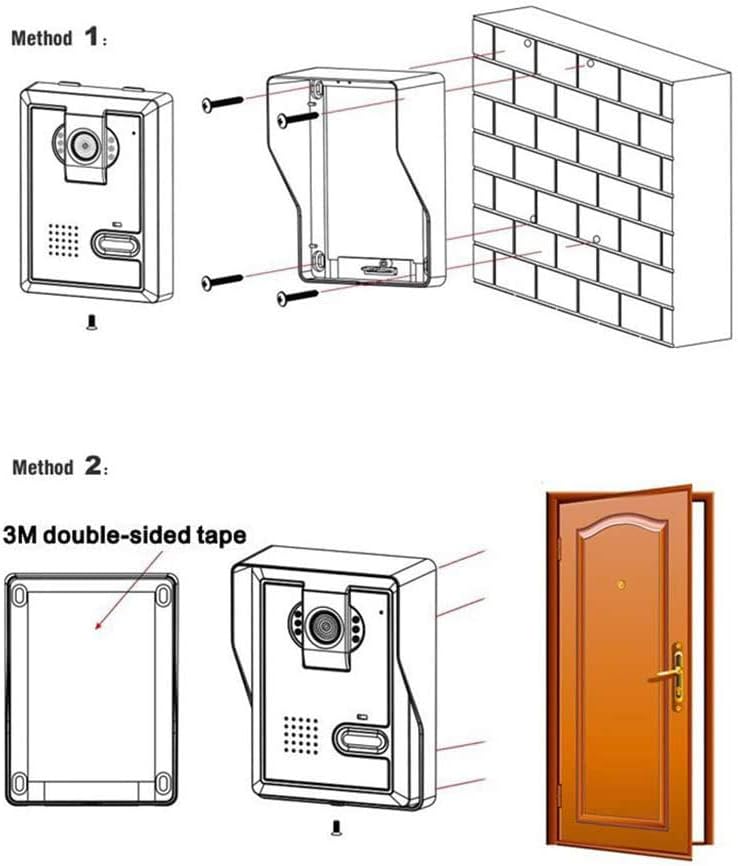 Method 1:

Method 2:

3M double-sided tape