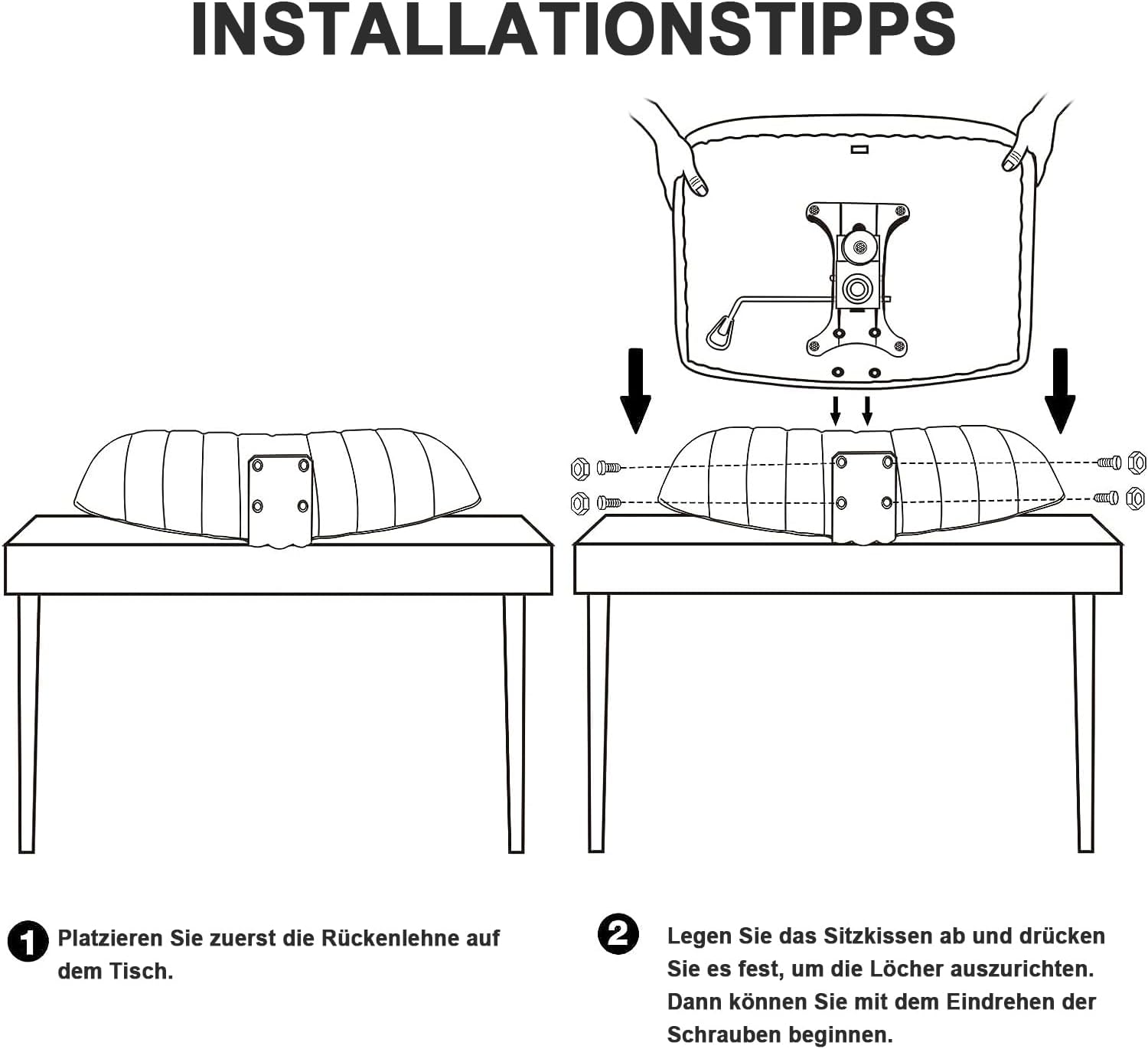 INSTALLATIONSTIPPS

1 Platzieren Sie zuerst die Rückenlehne auf dem Tisch.

2 Legen Sie das Sitzkissen ab und drücken Sie es fest, um die Löcher auszurichten. Dann können Sie mit dem Eindrehen der Schrauben beginnen.