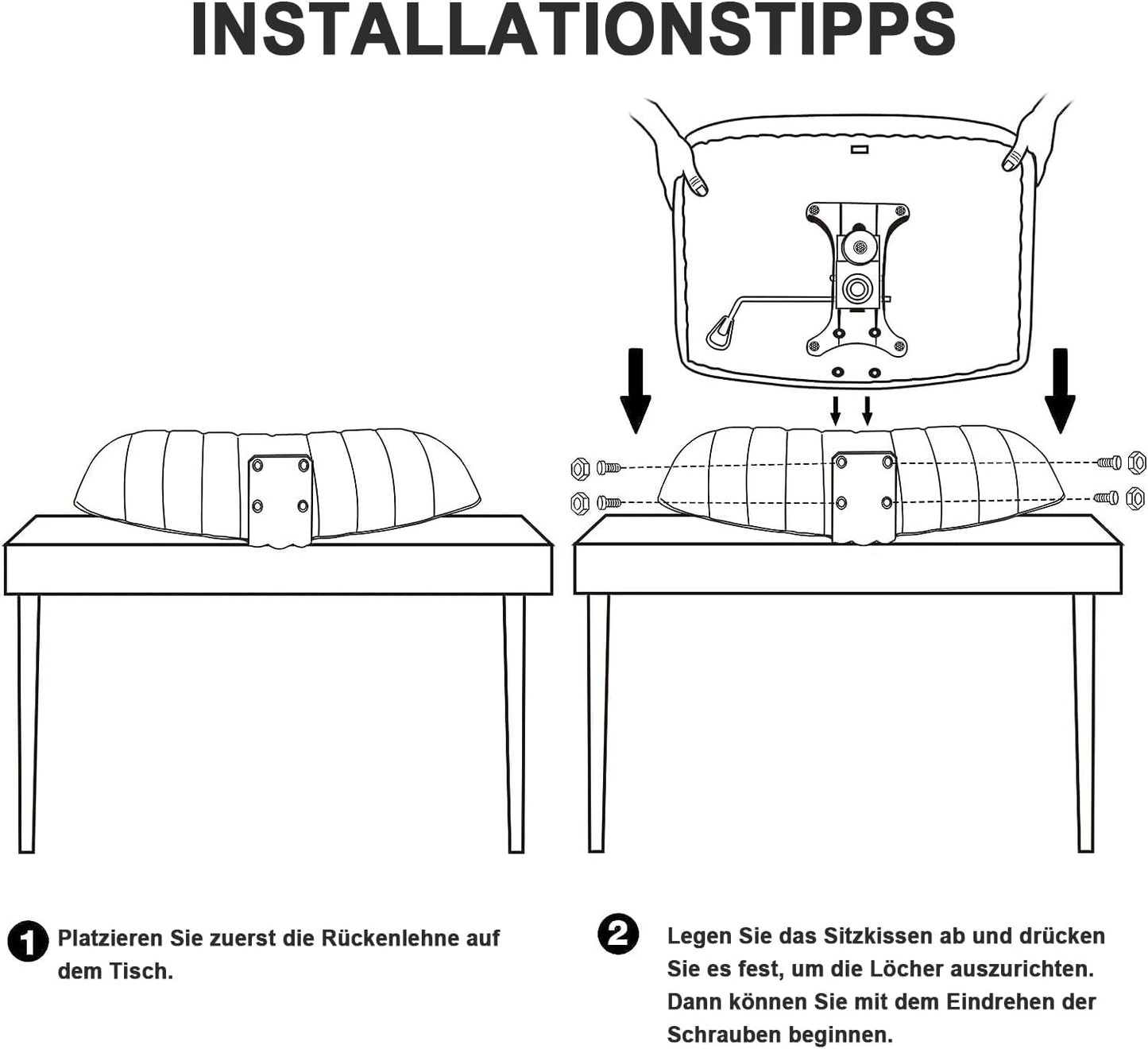 INSTALLATIONSTIPPS

1 Platzieren Sie zuerst die Rückenlehne auf dem Tisch.

2 Legen Sie das Sitzkissen ab und drücken Sie es fest, um die Löcher auszurichten. Dann können Sie mit dem Eindrehen der Schrauben beginnen.