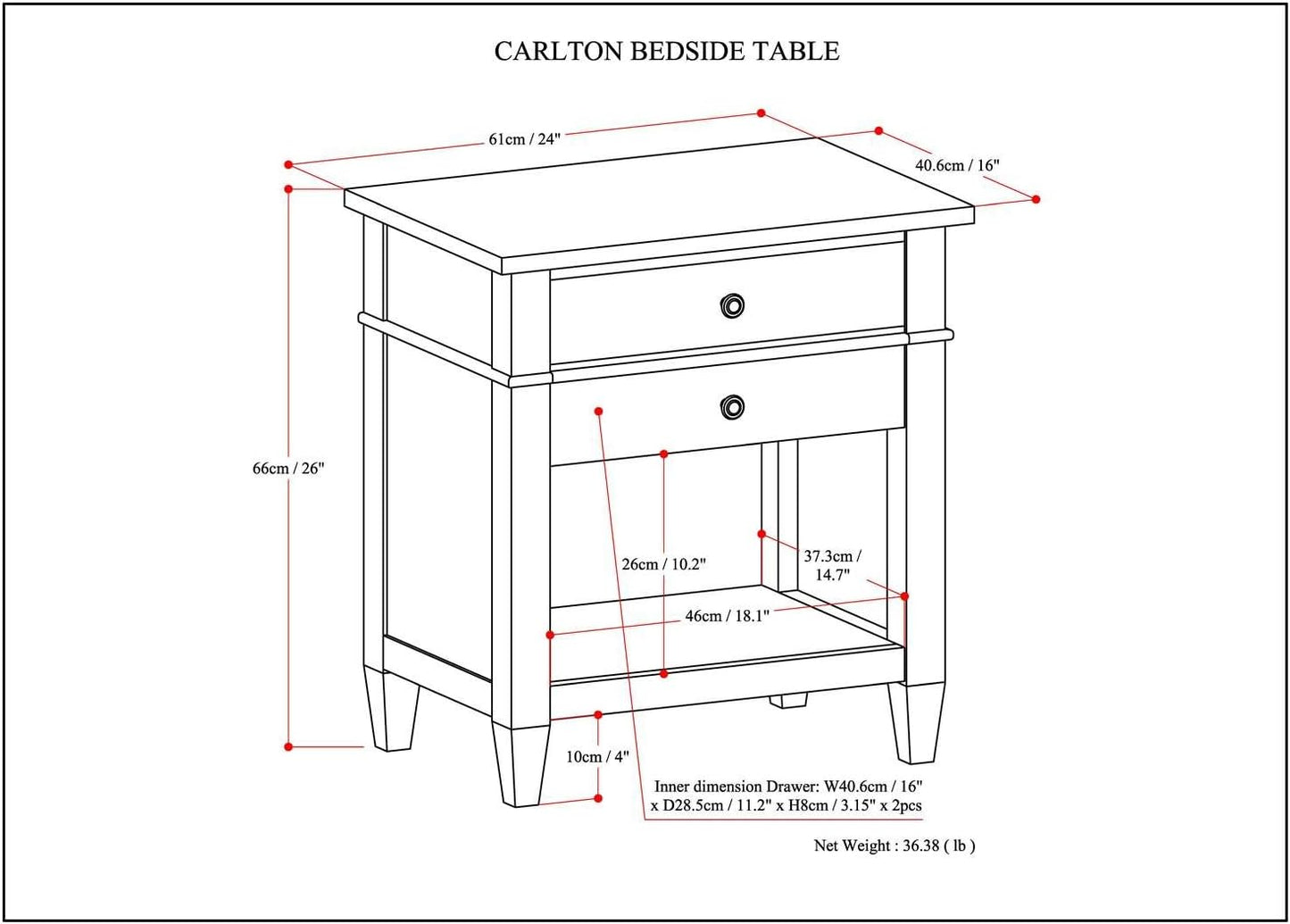 CARLTON BEDSIDE TABLE

61cm / 24"

40.6cm / 16"

66cm / 26"

26cm / 10.2"

37.3cm / 14.7"

46cm / 18.1"

10cm / 4"

Inner dimension Drawer: W40.6cm / 16" x D28.5cm / 11.2" x H8cm / 3.15" x 2pcs

Net Weight : 36.38 ( lb )