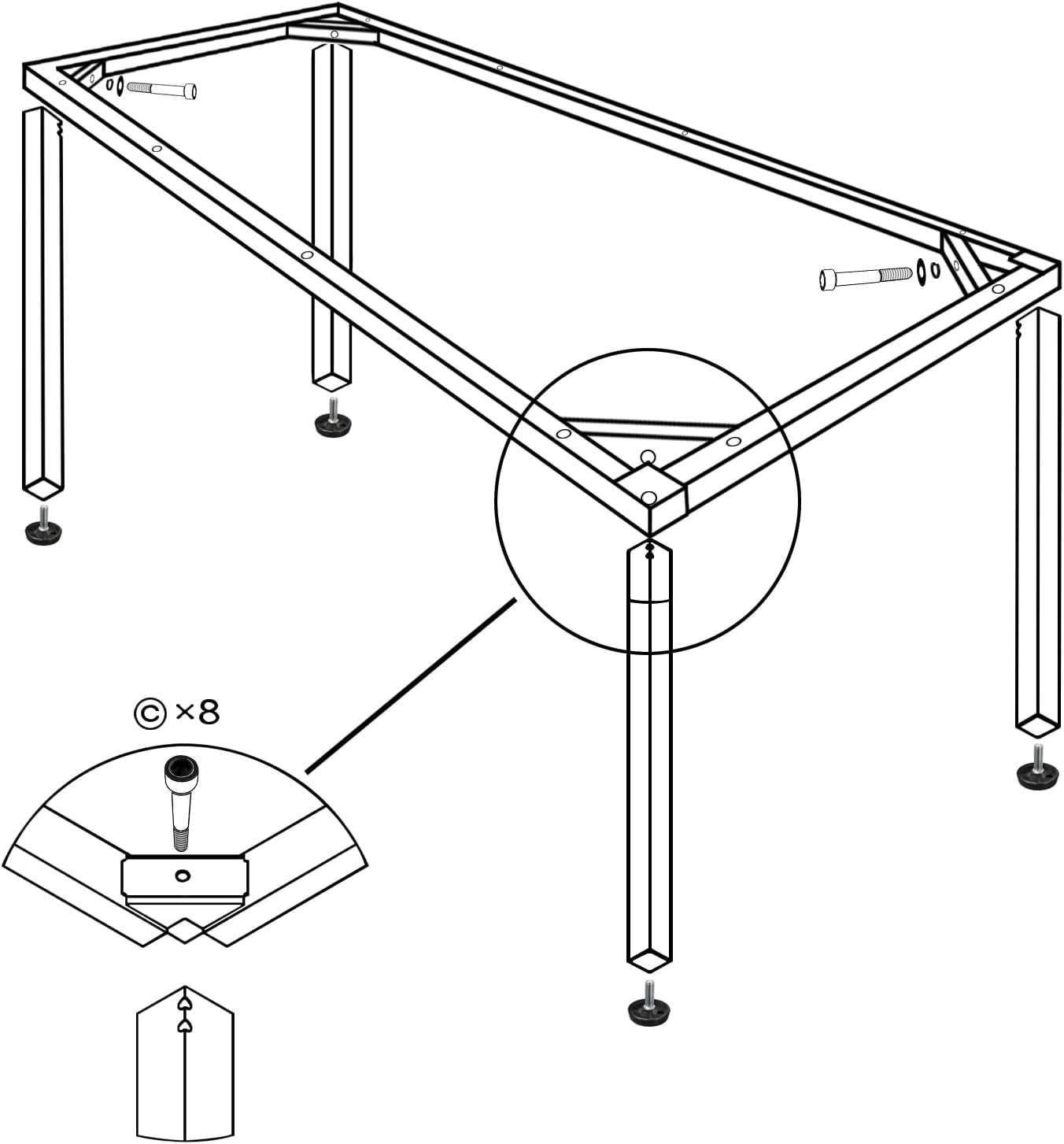 Ⓒ ×8