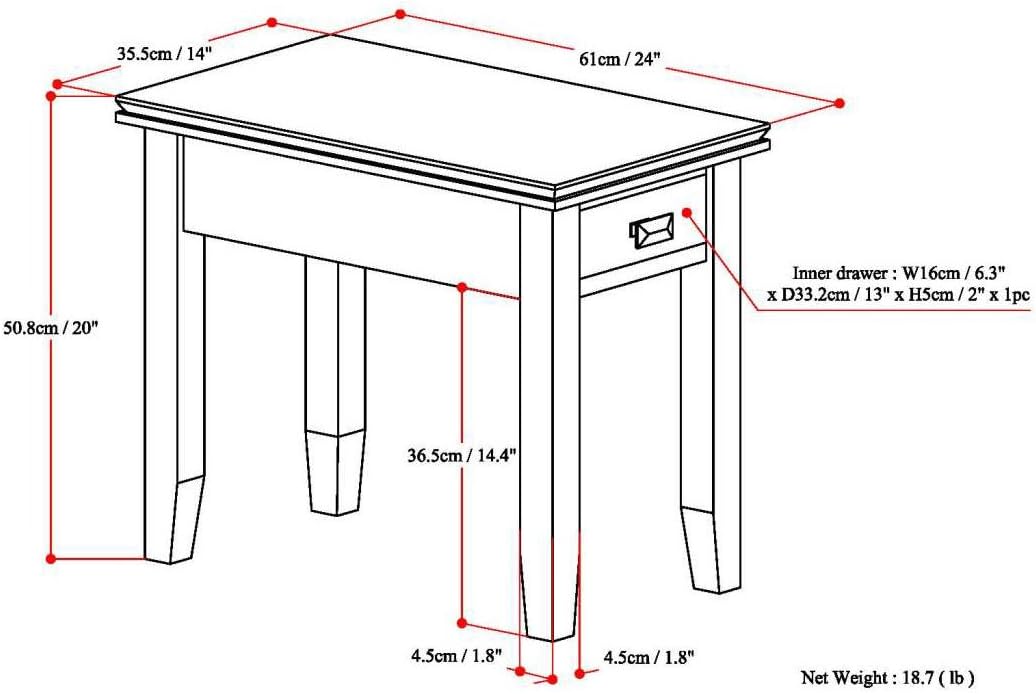 35.5cm / 14"

61cm / 24"

50.8cm / 20"

Inner drawer : W16cm / 6.3" x D33.2cm / 13" x H5cm / 2" x 1pc

36.5cm / 14.4"

4.5cm / 1.8"

4.5cm / 1.8"

Net Weight : 18.7 ( lb )