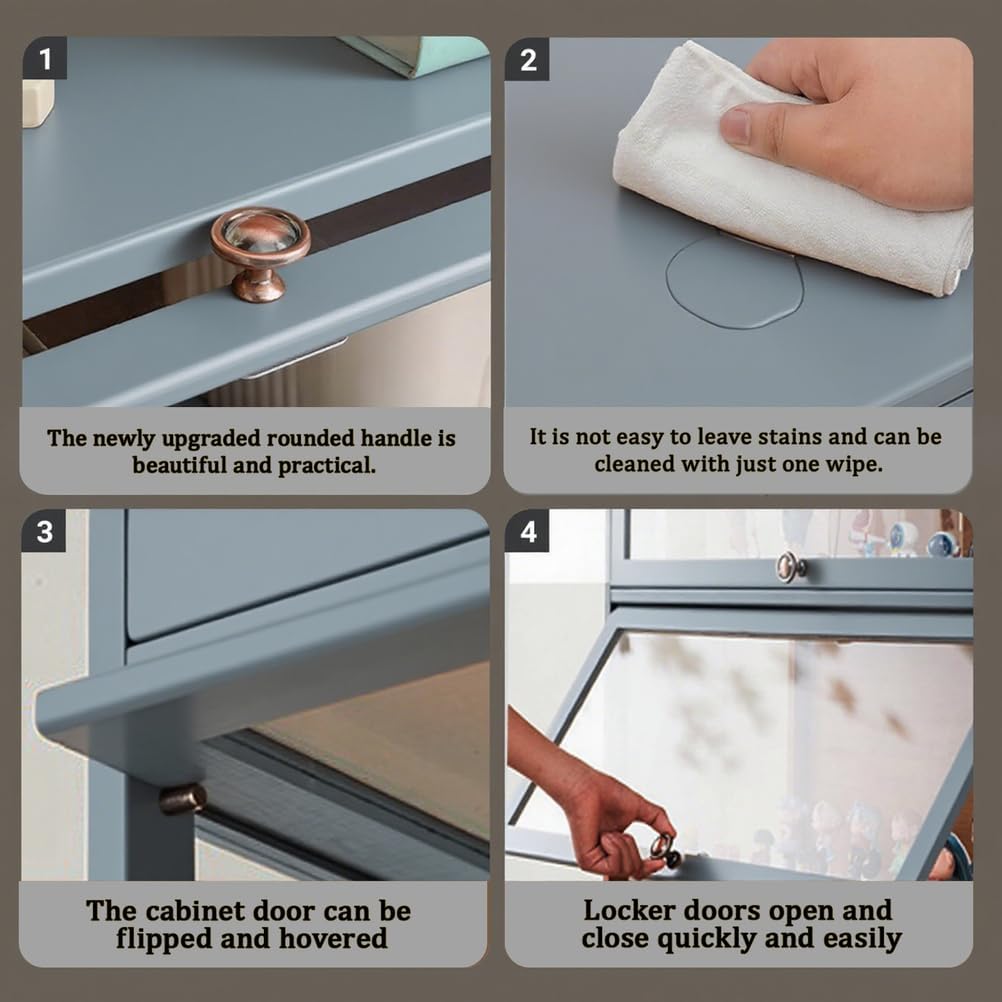 1

The newly upgraded rounded handle is beautiful and practical.

2

It is not easy to leave stains and can be cleaned with just one wipe.

3

The cabinet door can be flipped and hovered

4

Locker doors open and close quickly and easily