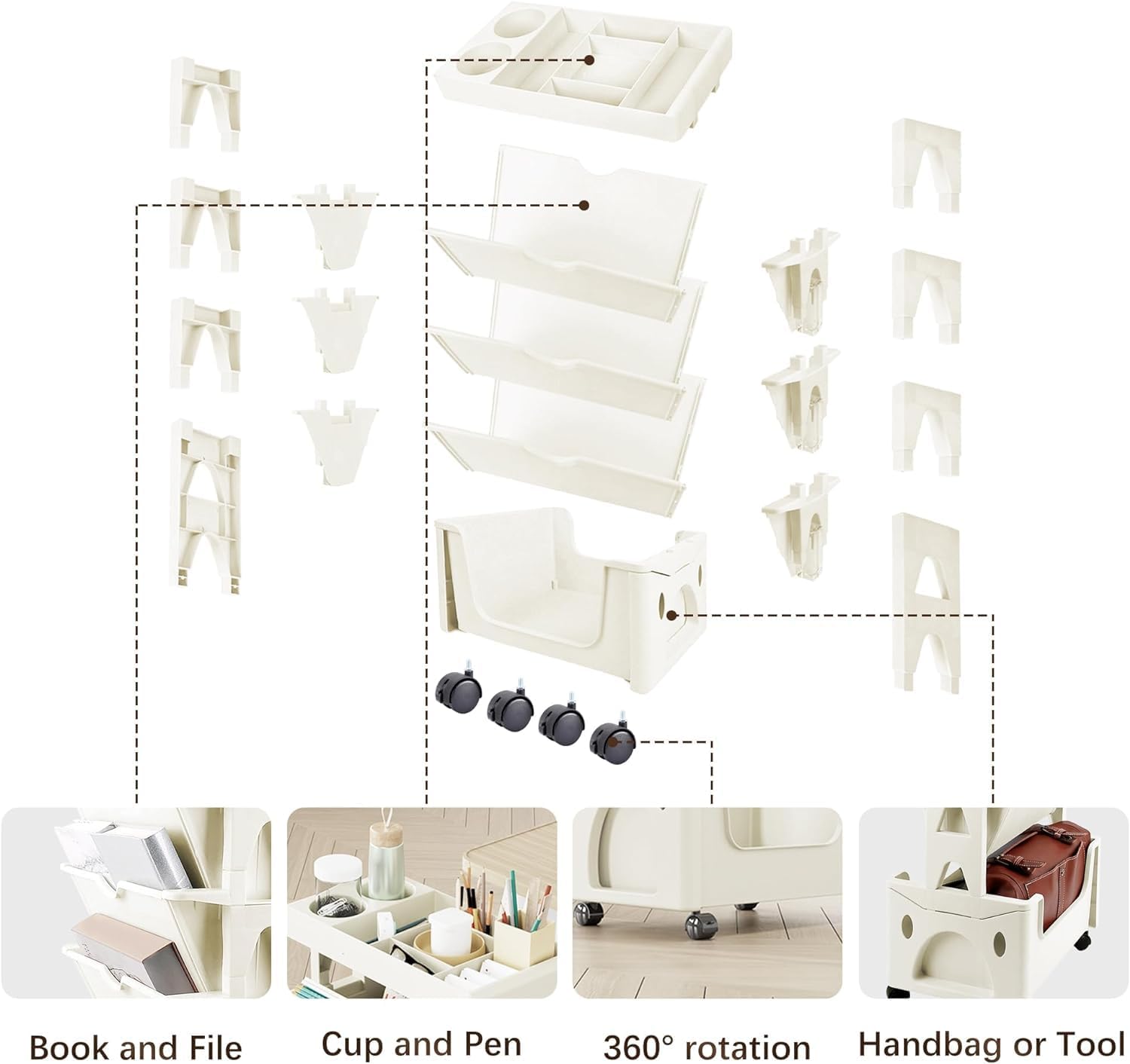 Book and File

Cup and Pen

360° rotation

Handbag or Tool