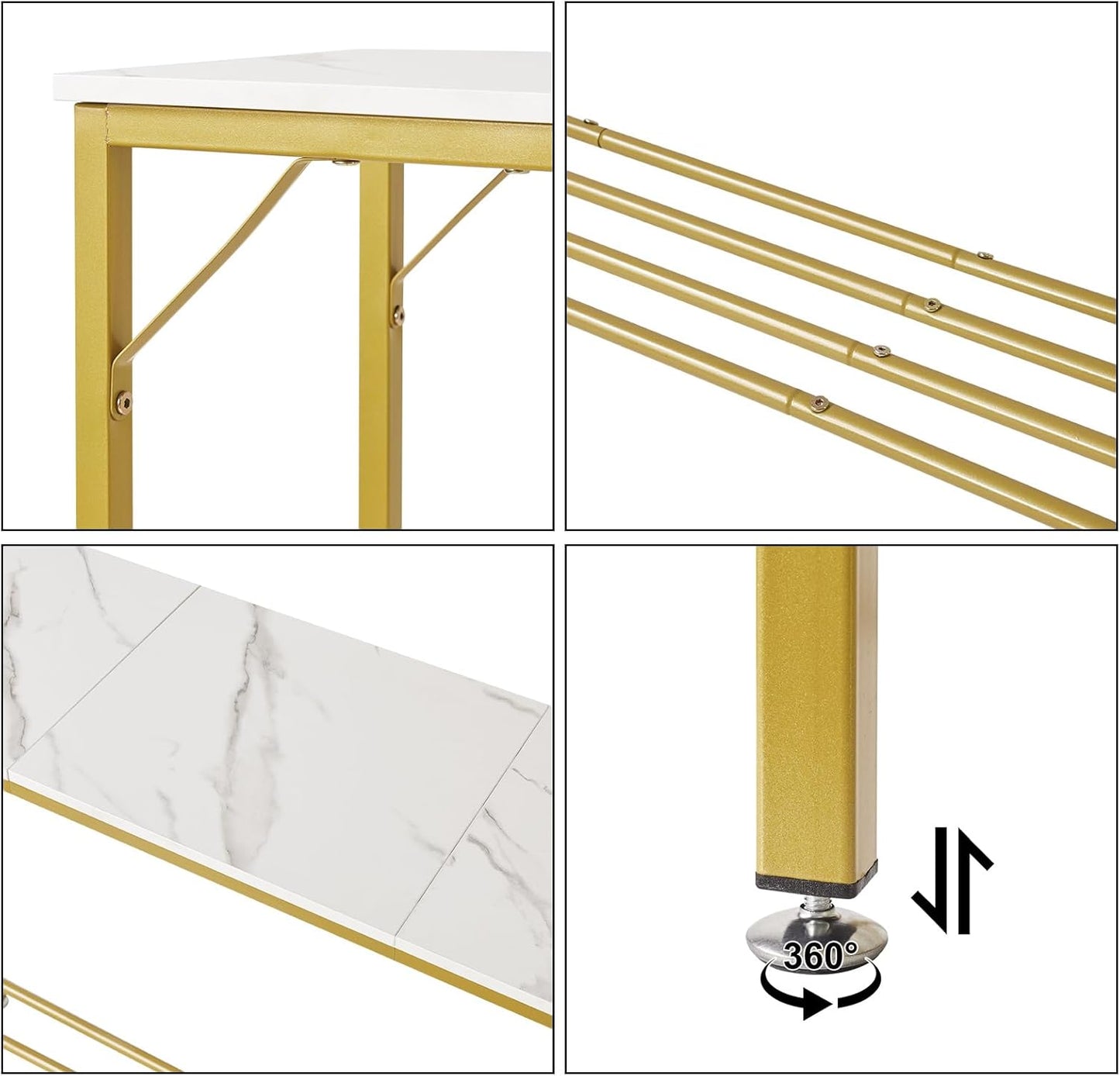 360°