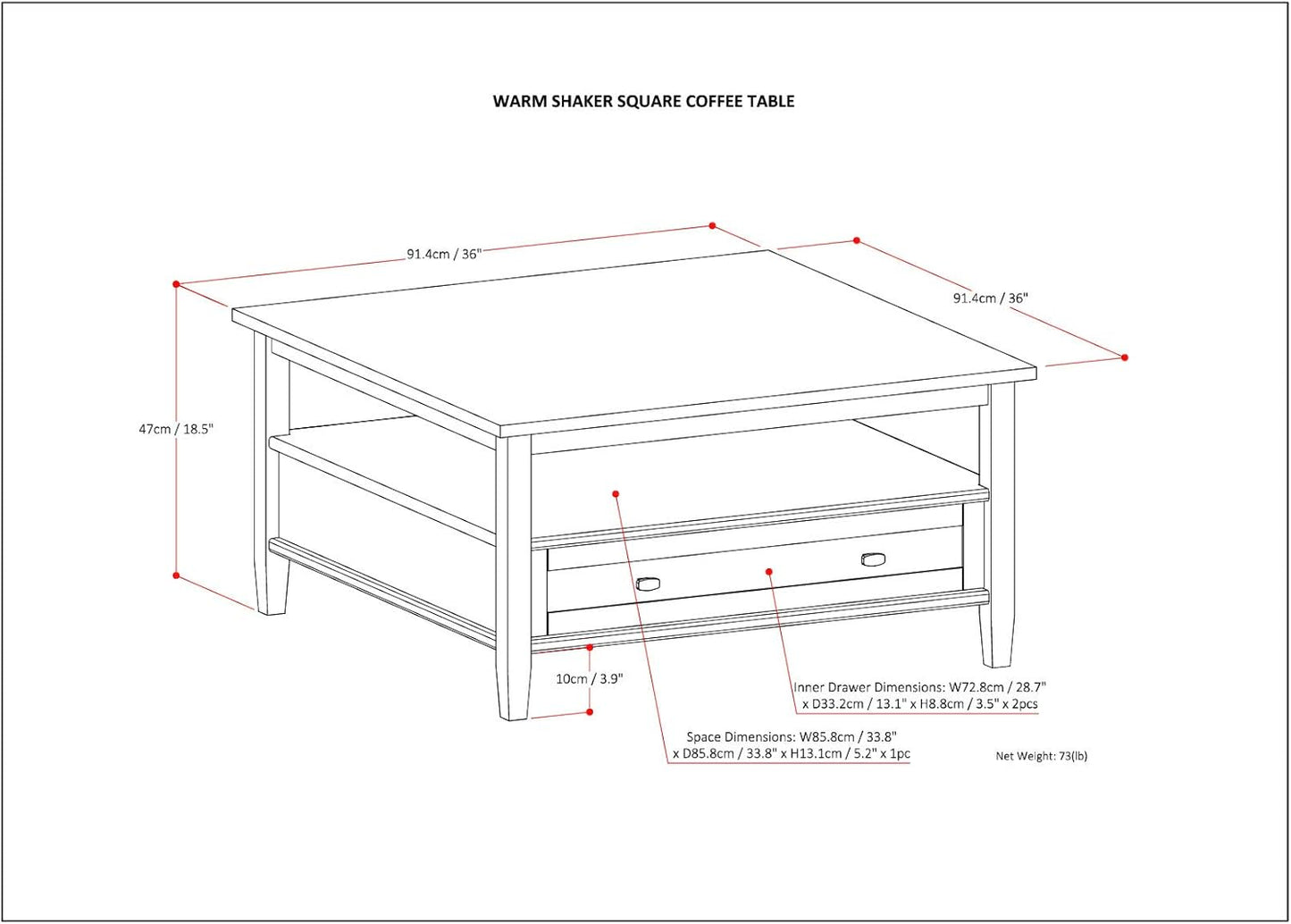 WARM SHAKER SQUARE COFFEE TABLE

91.4cm / 36"

91.4cm / 36"

47cm / 18.5"

10cm / 3.9"

Inner Drawer Dimensions: W72.8cm / 28.7" x D33.2cm / 13.1" x H8.8cm / 3.5" x 2pcs

Space Dimensions: W85.8cm / 33.8" x D85.8cm / 33.8" x H13.1cm / 5.2" x 1pc

Net Weight: 73(lb)