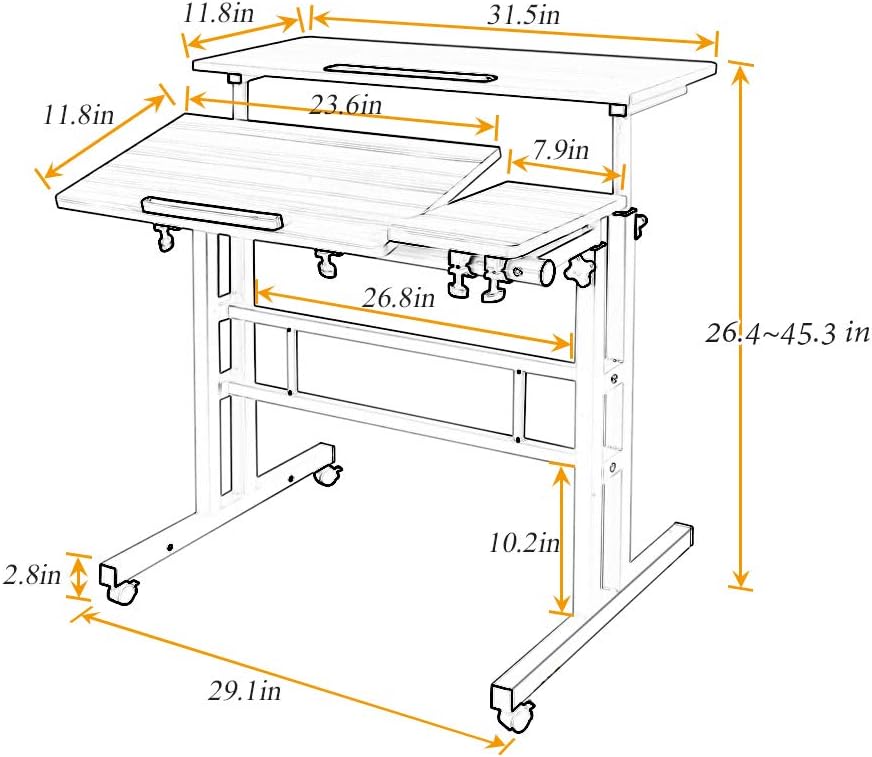 11.8in
31.5in
11.8in
23.6in
7.9in
26.8in
26.4~45.3 in
10.2in
2.8in
29.1in