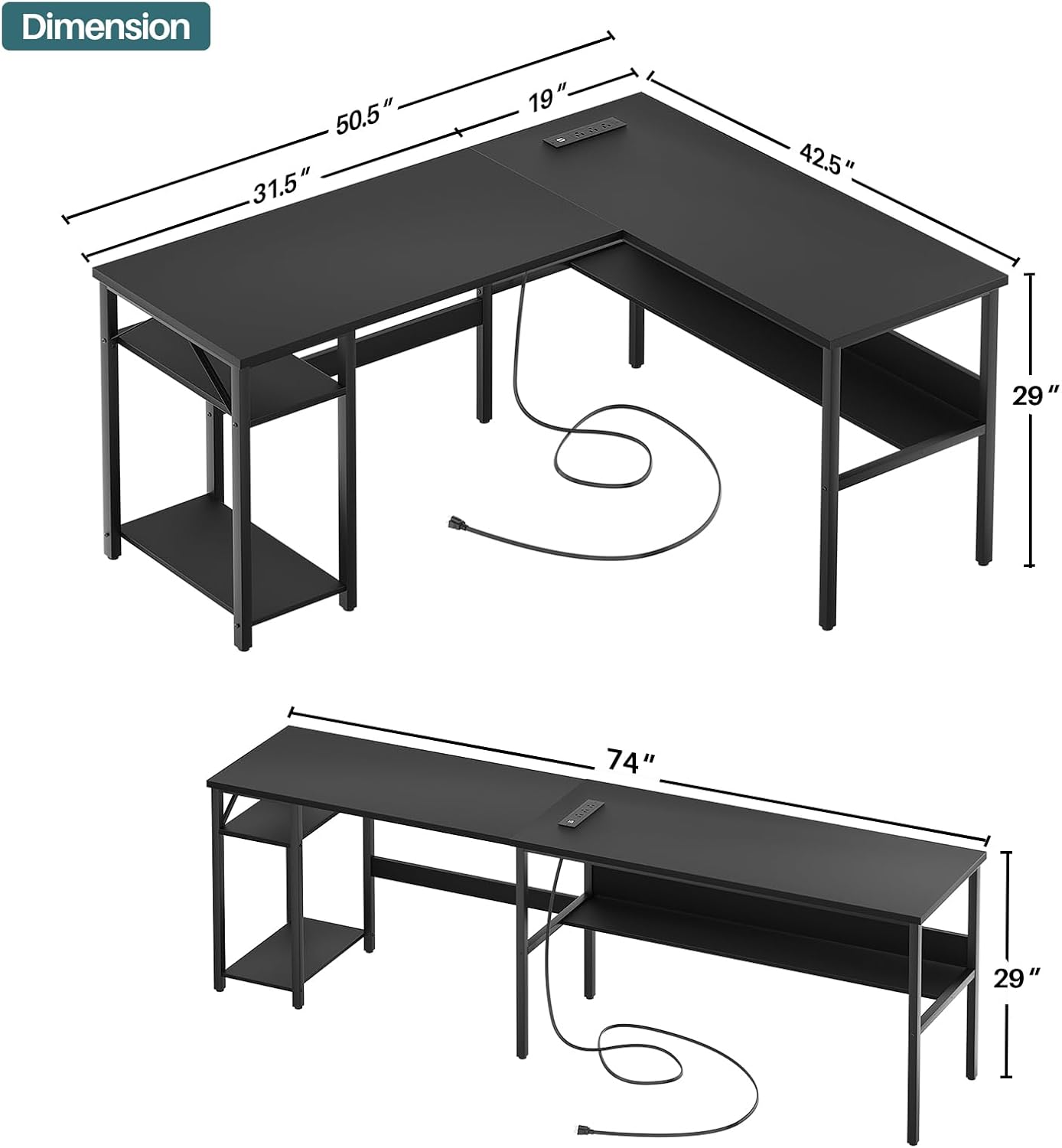 Dimension

50.5″

19″

31.5″

42.5″

29″

74″

29″