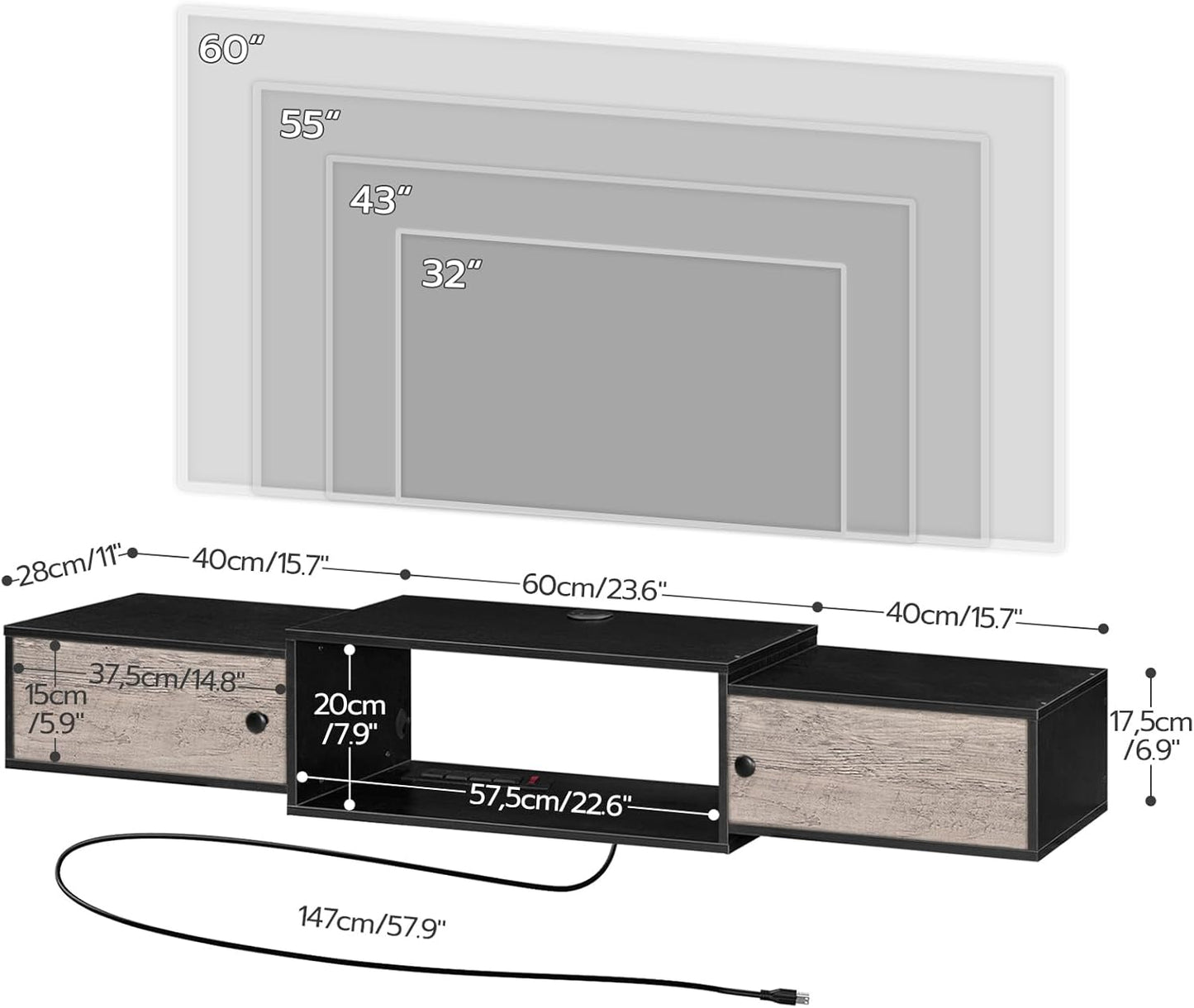 60"

55"

43"

32"

28cm/11"

40cm/15.7"

60cm/23.6"

40cm/15.7"

37,5cm/14.8"

15cm /5.9"

20cm /7.9"

57,5cm/22.6"

17,5cm /6.9"

147cm/57.9"