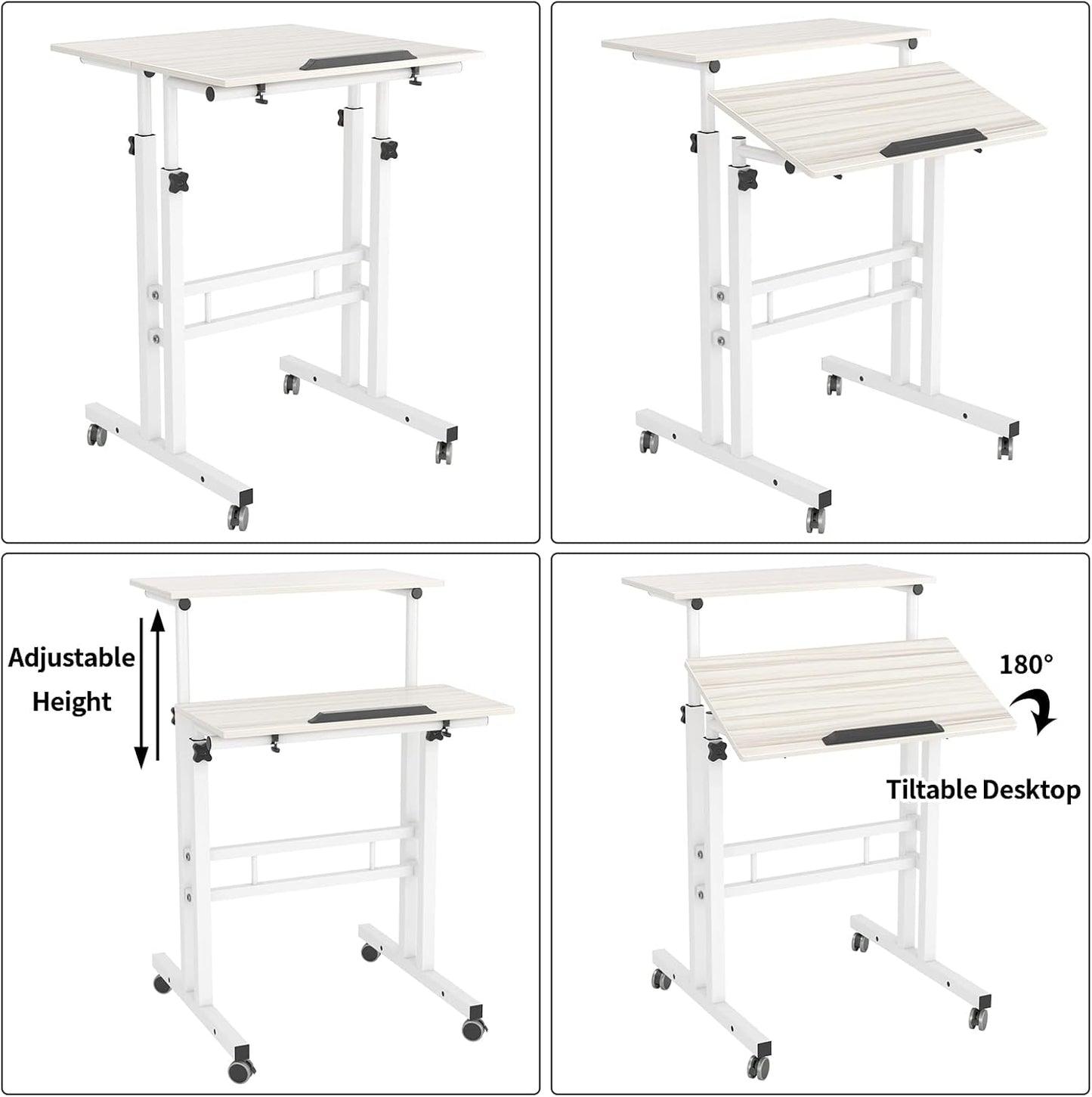 Adjustable Height

180°

Tiltable Desktop