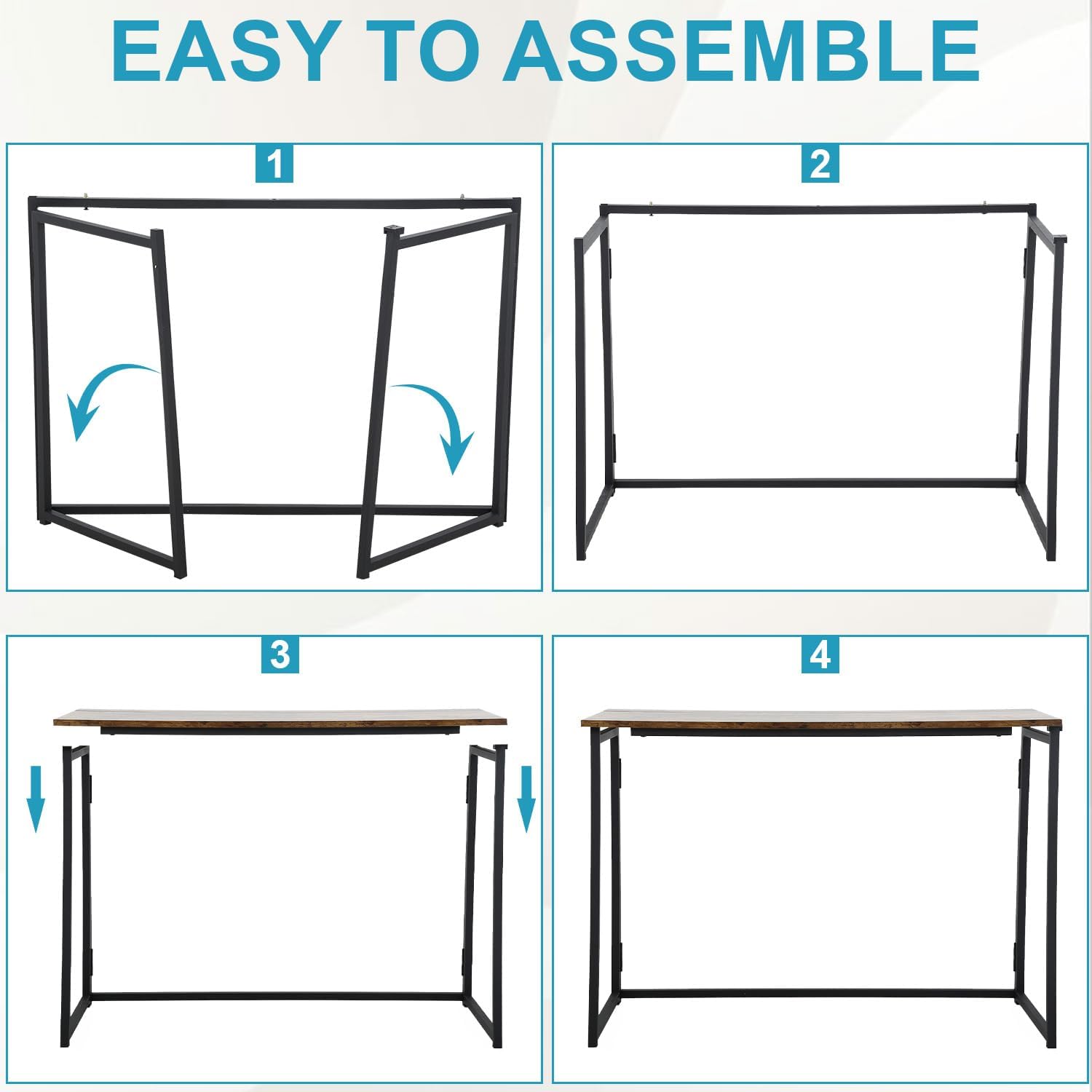 EASY TO ASSEMBLE

1

2

3

4