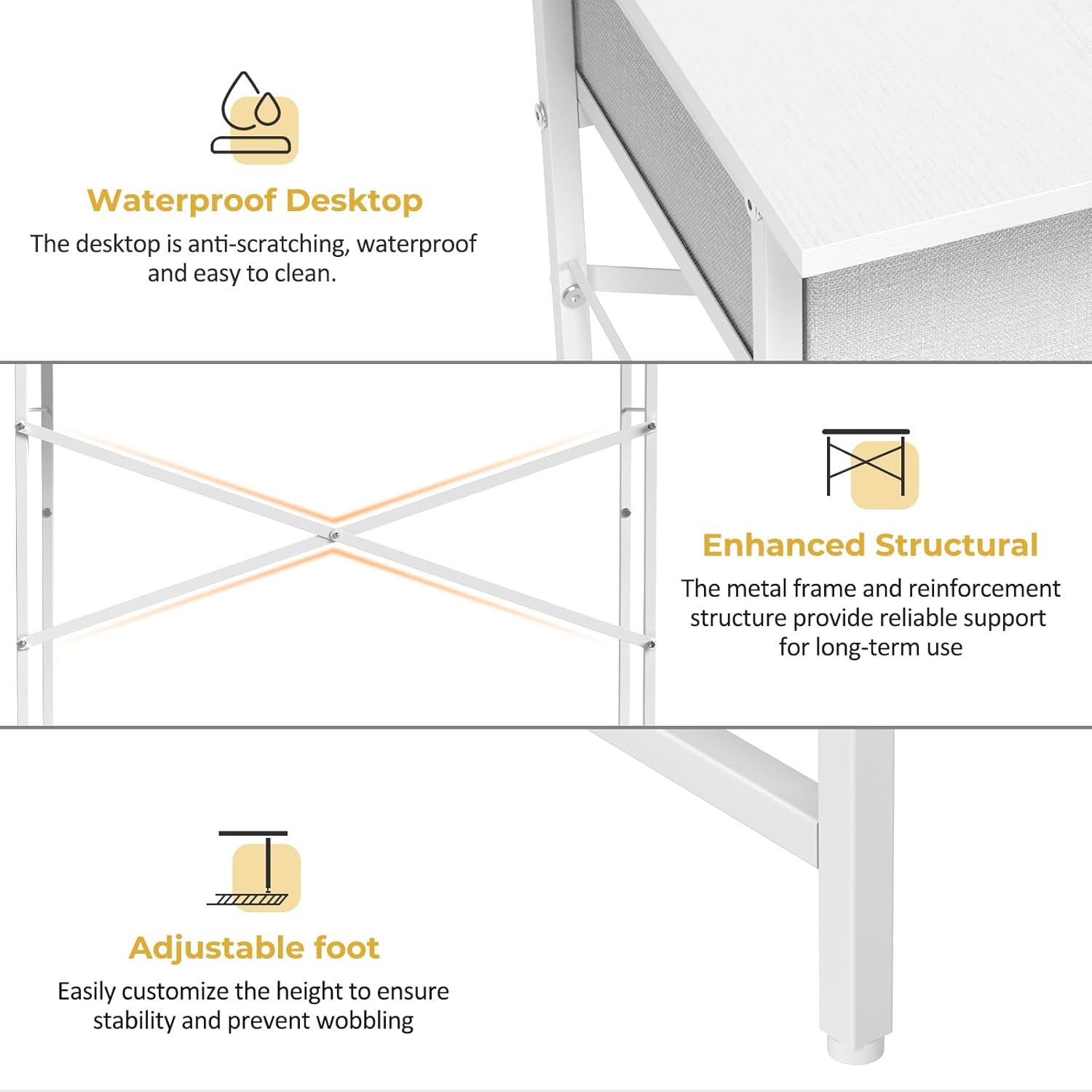 Waterproof Desktop

The desktop is anti-scratching, waterproof and easy to clean.

Enhanced Structural

The metal frame and reinforcement structure provide reliable support for long-term use

Adjustable foot

Easily customize the height to ensure stability and prevent wobbling