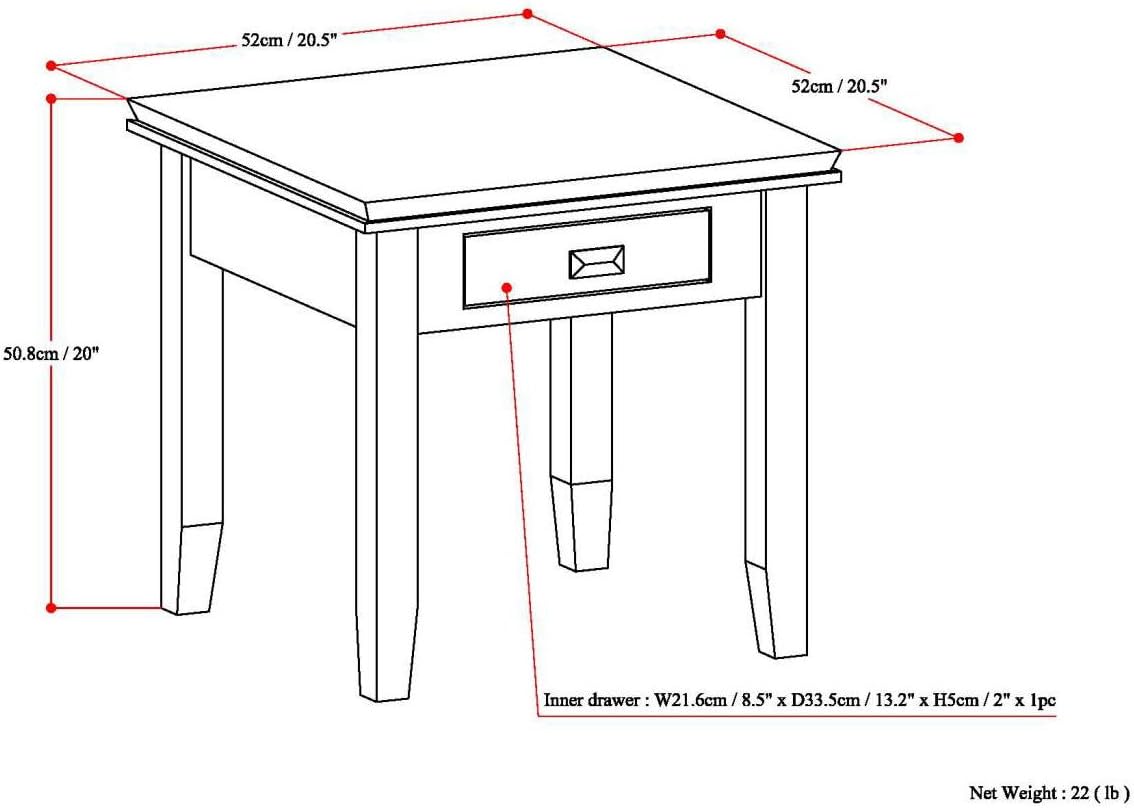 52cm / 20.5"

52cm / 20.5"

50.8cm / 20"

Inner drawer : W21.6cm / 8.5" x D33.5cm / 13.2" x H5cm / 2" x 1pc

Net Weight : 22 ( lb )