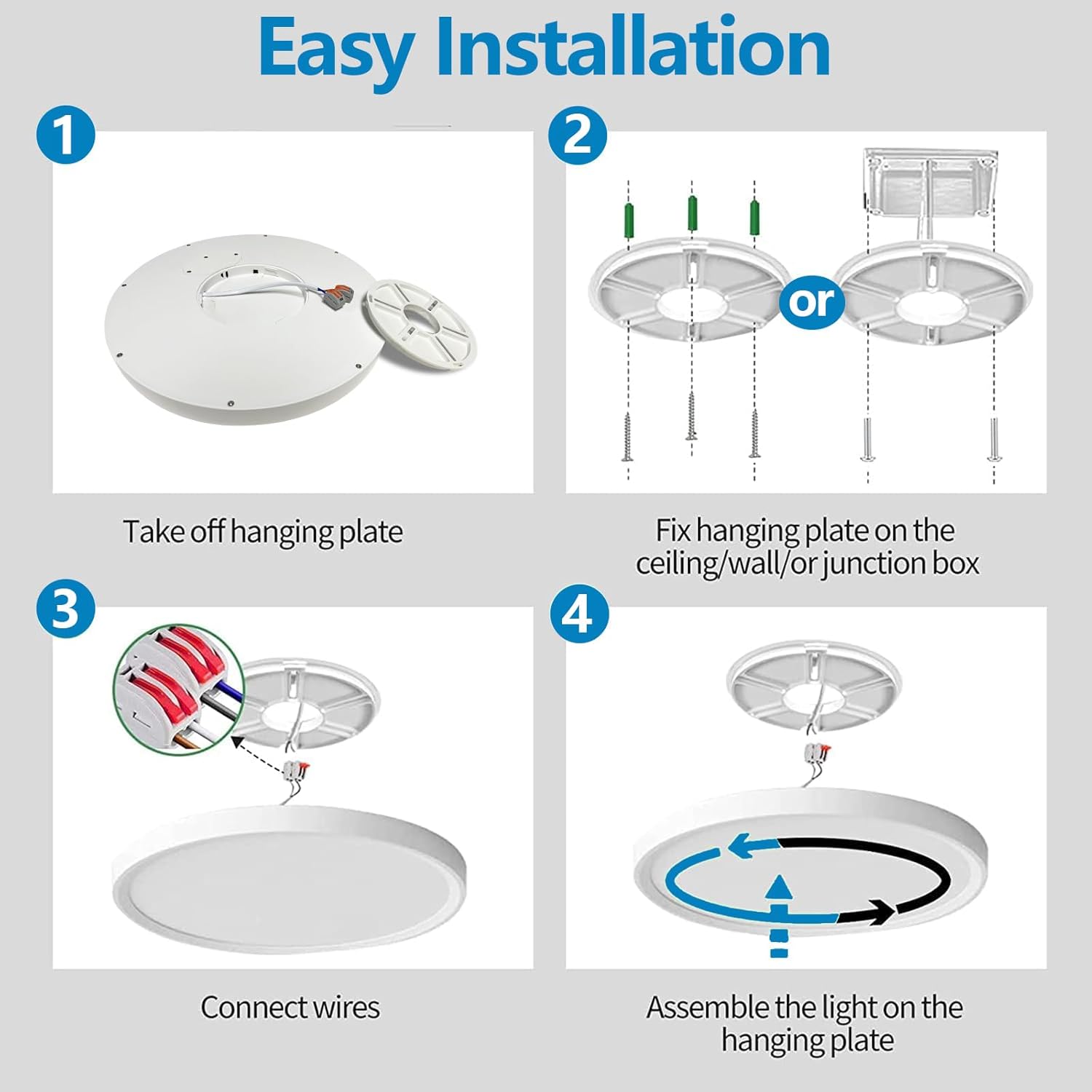 Easy Installation

1

Take off hanging plate

2

or

Fix hanging plate on the ceiling/wall/or junction box

3

Connect wires

4

Assemble the light on the hanging plate