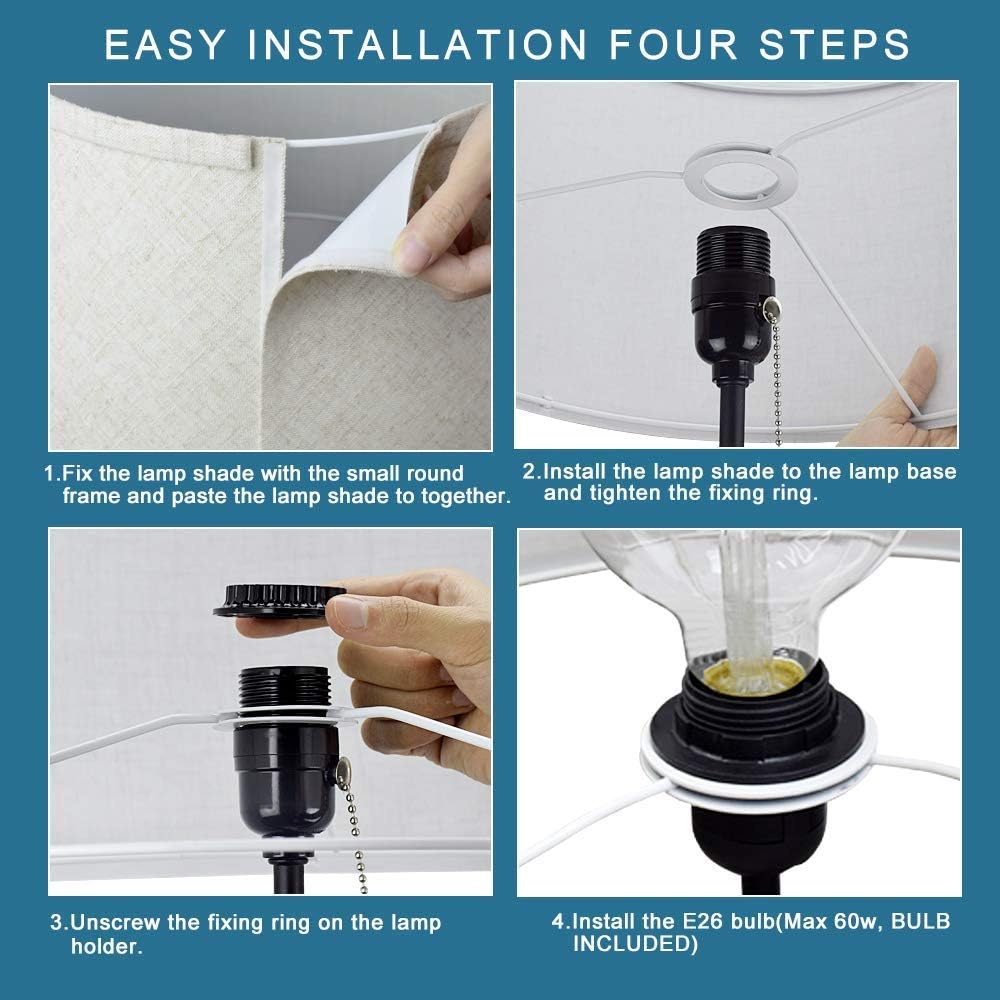 EASY INSTALLATION FOUR STEPS

1.Fix the lamp shade with the small round frame and paste the lamp shade to together.

2.Install the lamp shade to the lamp base and tighten the fixing ring.

3.Unscrew the fixing ring on the lamp holder.

4.Install the E26 bulb(Max 60w, BULB INCLUDED)