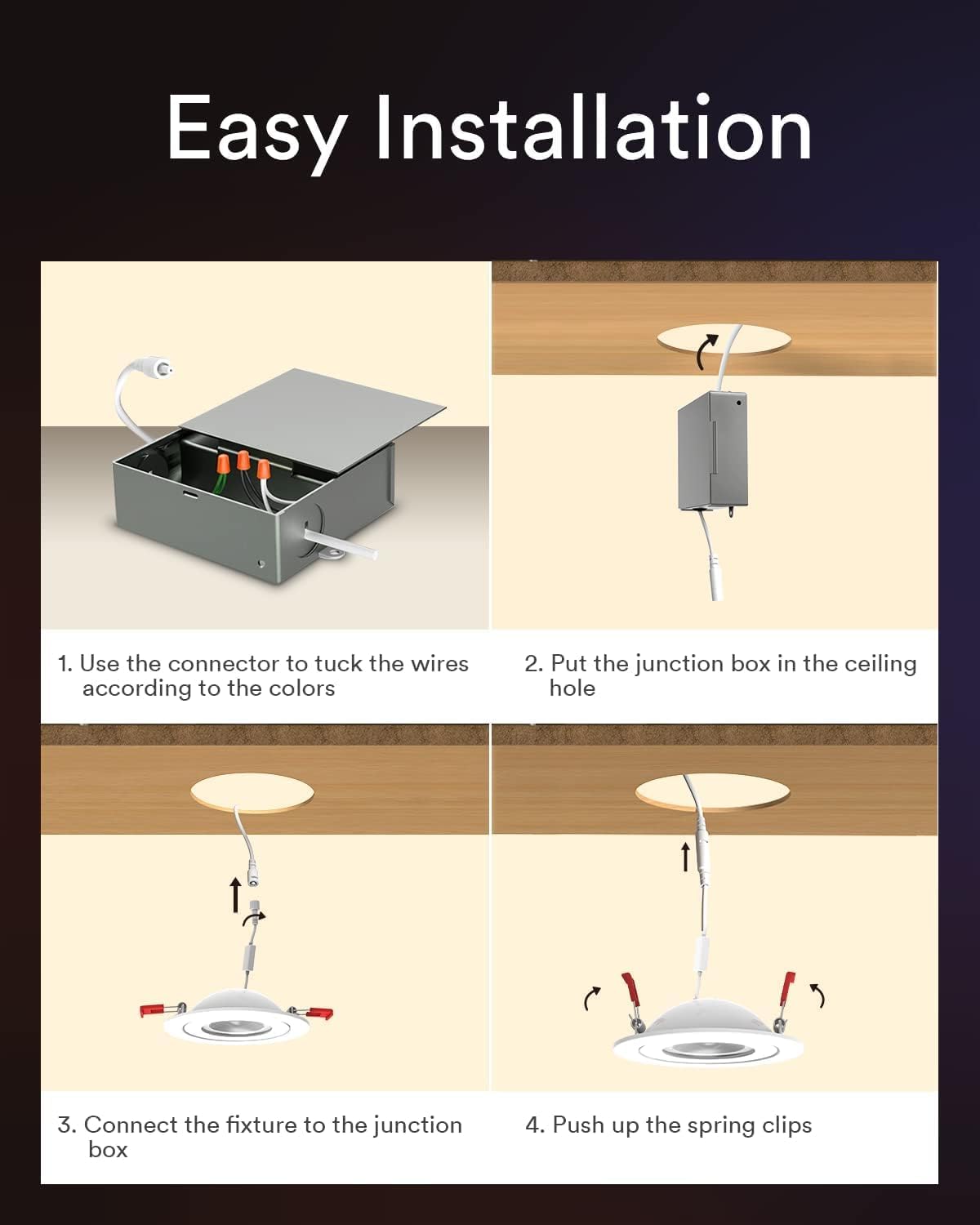 Easy Installation

1. Use the connector to tuck the wires according to the colors

2. Put the junction box in the ceiling hole

3. Connect the fixture to the junction box

4. Push up the spring clips