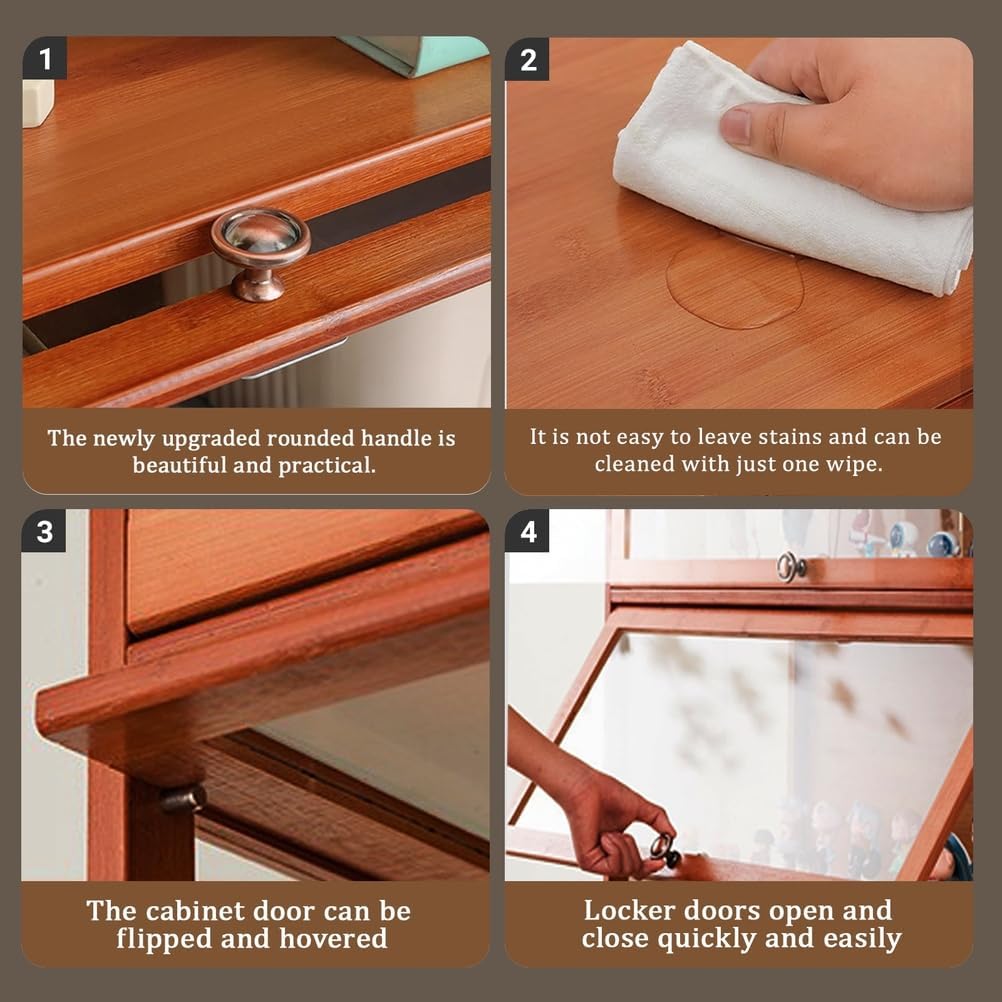 1

The newly upgraded rounded handle is beautiful and practical.

2

It is not easy to leave stains and can be cleaned with just one wipe.

3

The cabinet door can be flipped and hovered

4

Locker doors open and close quickly and easily