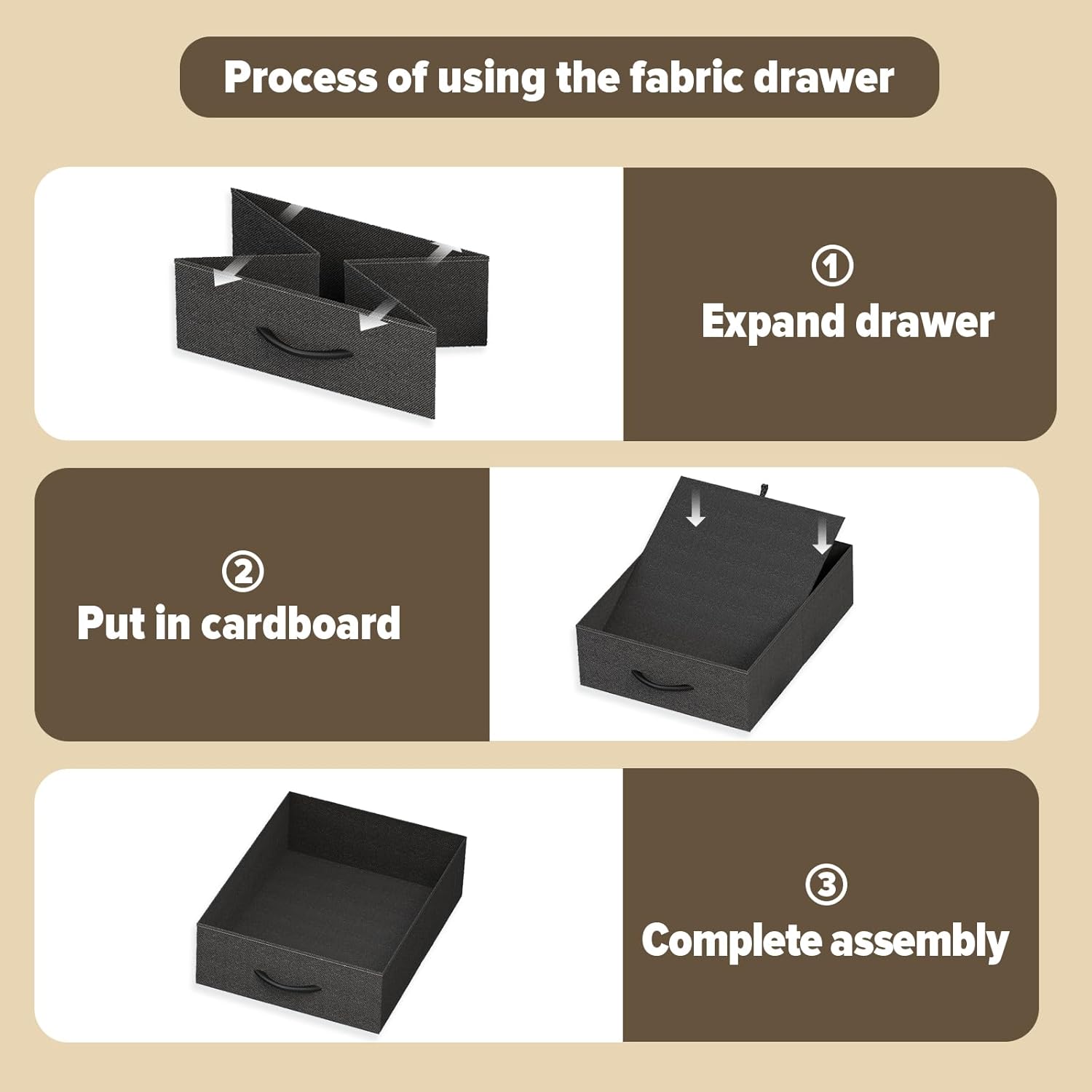 Process of using the fabric drawer

①
Expand drawer

②
Put in cardboard

③
Complete assembly