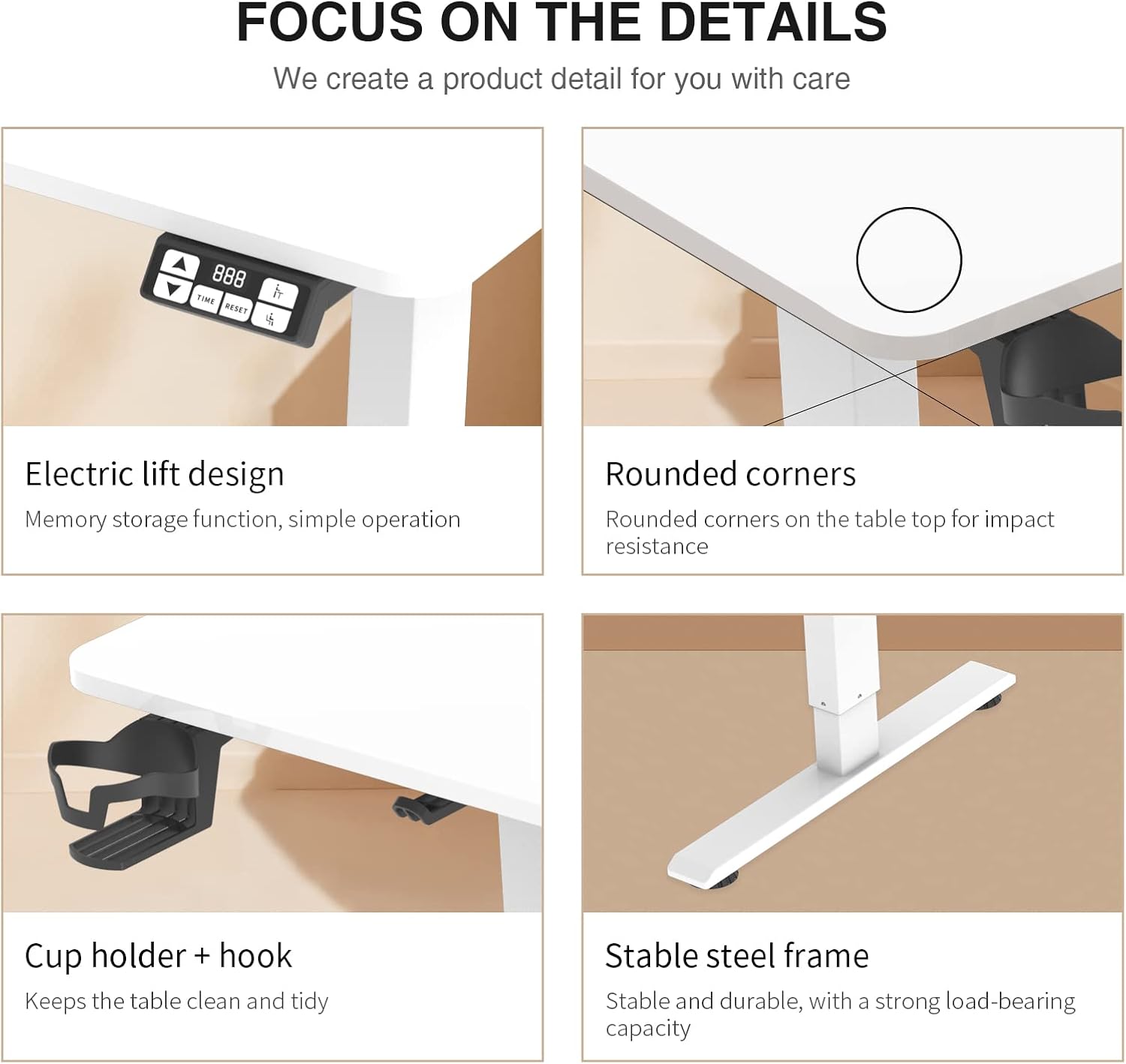 FOCUS ON THE DETAILS

We create a product detail for you with care

888

TIME RESET

Electric lift design

Memory storage function, simple operation

Rounded corners

Rounded corners on the table top for impact resistance

Cup holder + hook

Keeps the table clean and tidy

Stable steel frame

Stable and durable, with a strong load-bearing capacity