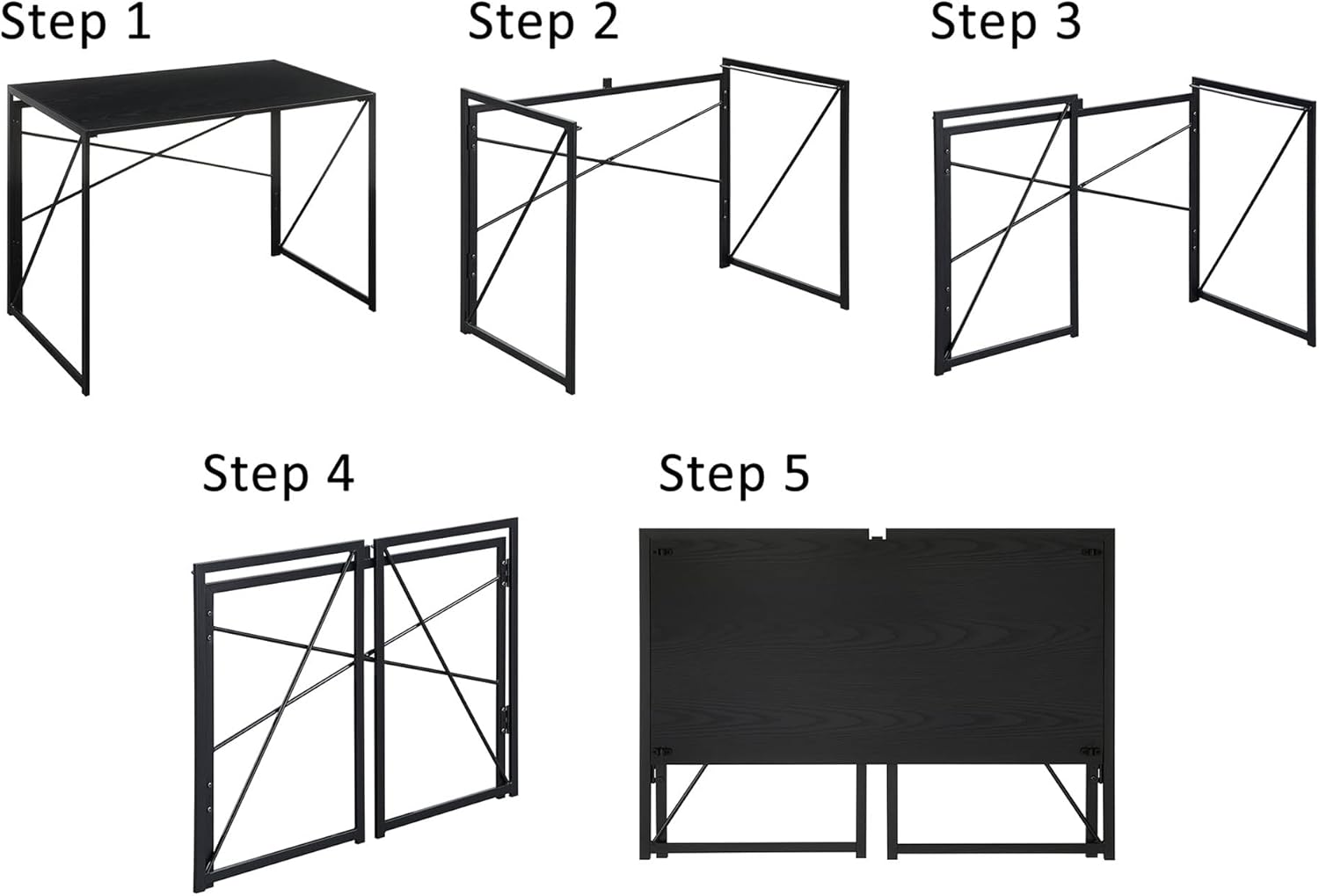 Step 1

Step 2

Step 3

Step 4

Step 5